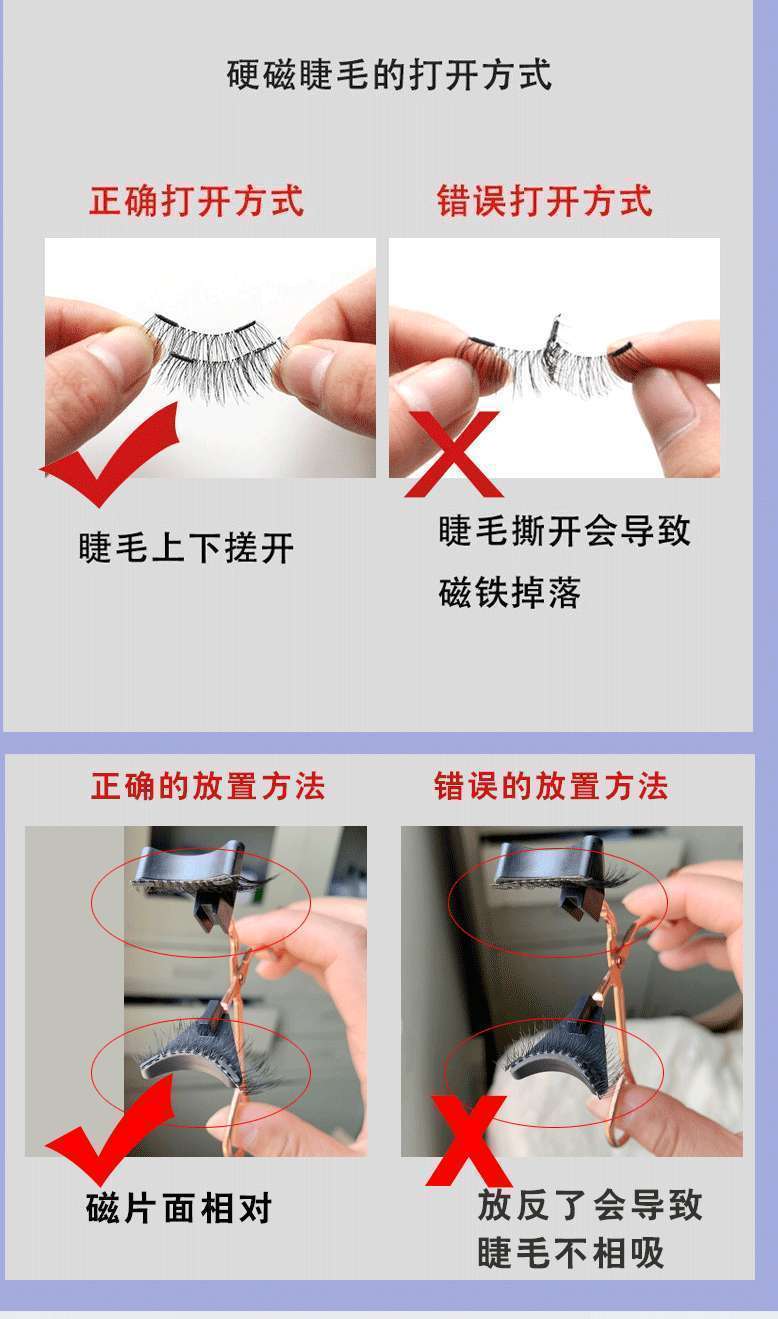 硬磁睫毛的打开方式

正确打开方式

睫毛上下搓开

错误打开方式

睫毛撕开会导致磁铁掉落

正确的放置方法

磁片面相对

错误的放置方法

放反了会导致睫毛不相吸