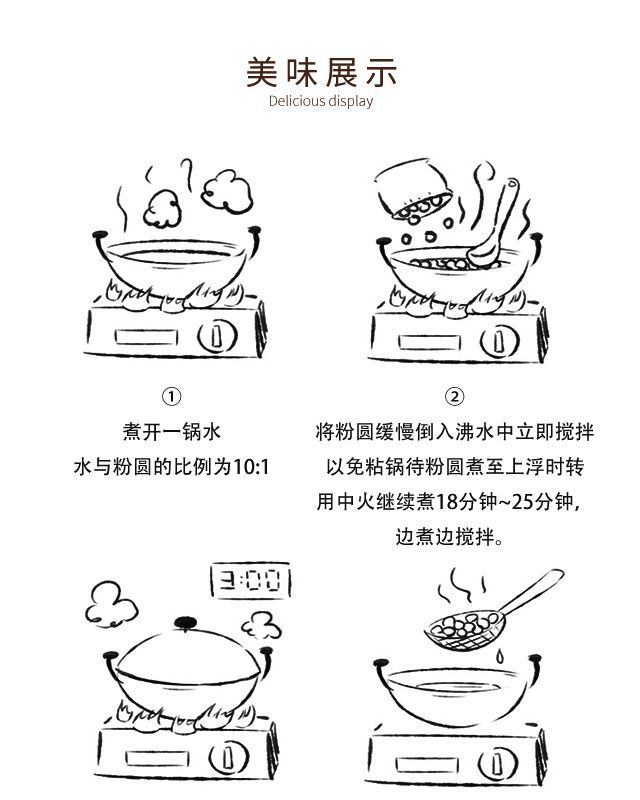 美味展示
Delicious display

①
煮开一锅水
水与粉圆的比例为10:1

②
将粉圆缓慢倒入沸水中立即搅拌
以免粘锅待粉圆煮至上浮时转
用中火继续煮18分钟~25分钟,
边煮边搅拌。

3:00