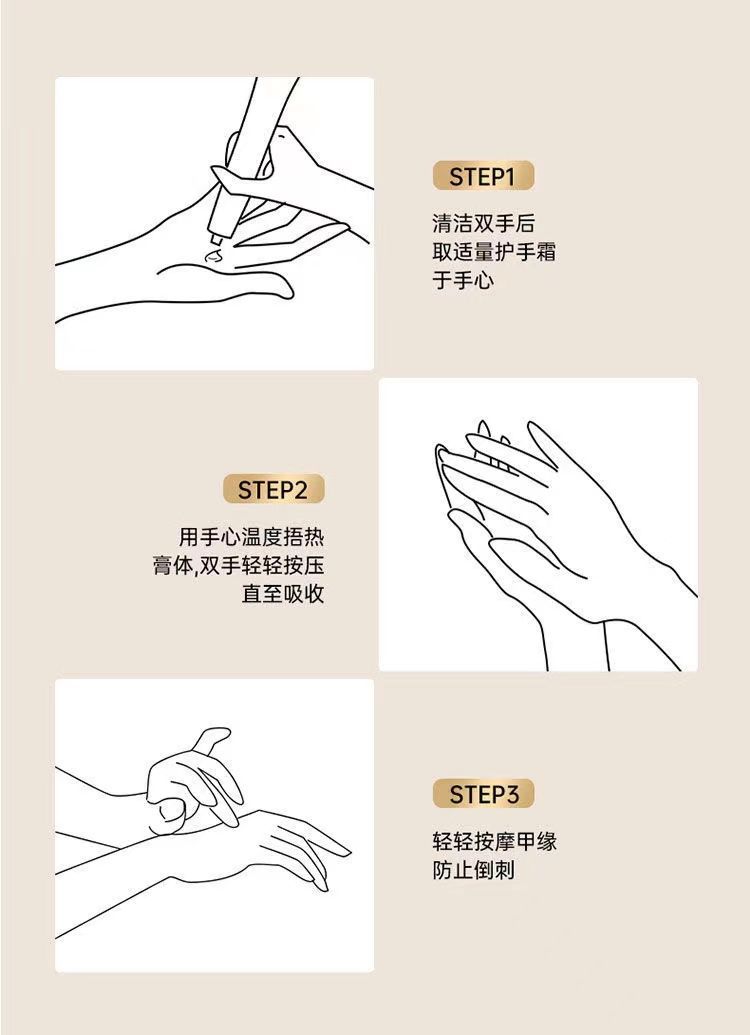 STEP1

清洁双手后
取适量护手霜
于手心

STEP2

用手心温度捂热
膏体,双手轻轻按压
直至吸收

STEP3

轻轻按摩甲缘
防止倒刺