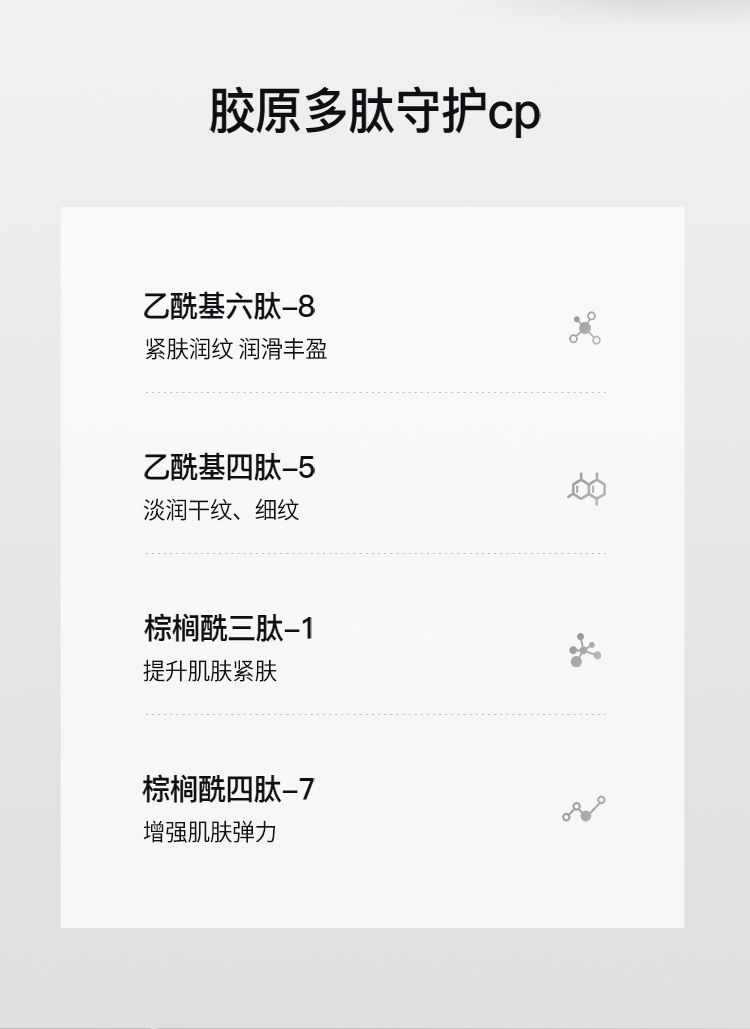 胶原多肽守护cp

乙酰基六肽-8
紧肤润纹 润滑丰盈

乙酰基四肽-5
淡润干纹、细纹

棕榈酰三肽-1
提升肌肤紧肤

棕榈酰四肽-7
增强肌肤弹力