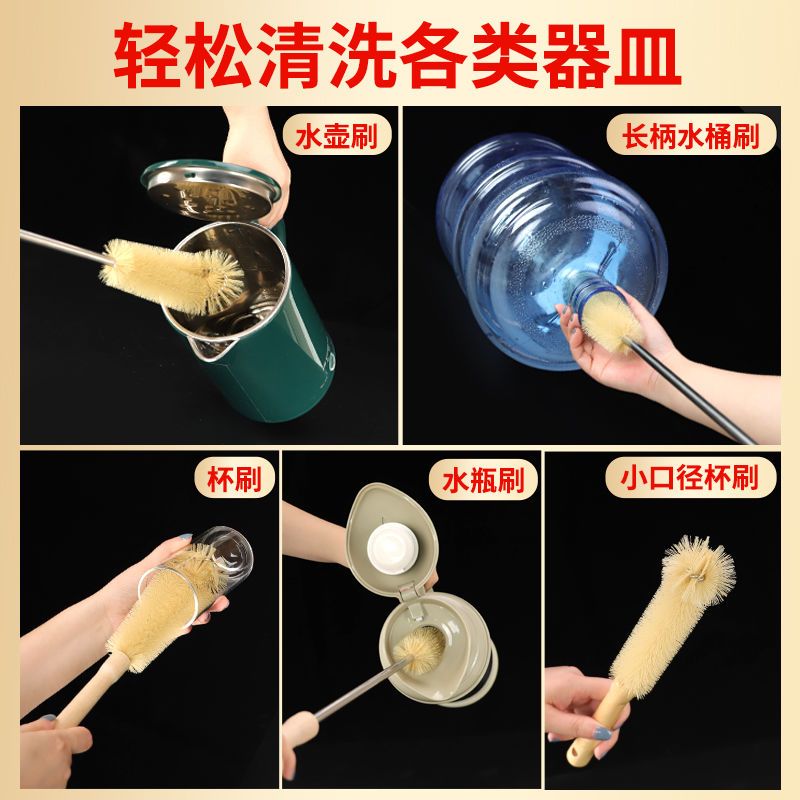 轻松清洗各类器皿

水壶刷

长柄水桶刷

杯刷

水瓶刷

小口径杯刷