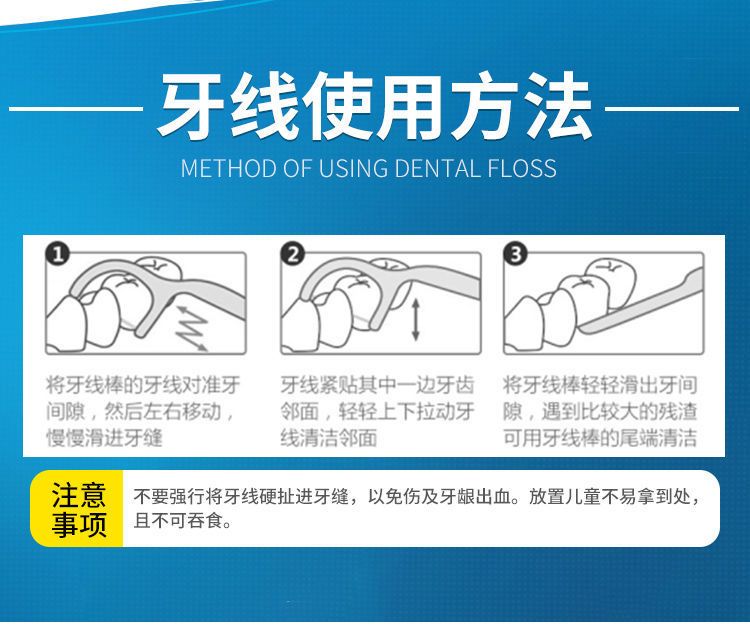 牙线使用方法

METHOD OF USING DENTAL FLOSS

1

将牙线棒的牙线对准牙间隙，然后左右移动，慢慢滑进牙缝

2

牙线紧贴其中一边牙齿邻面，轻轻上下拉动牙线清洁邻面

3

将牙线棒轻轻滑出牙间隙，遇到比较大的残渣可用牙线棒的尾端清洁

注意事项

不要强行将牙线硬扯进牙缝，以免伤及牙龈出血。放置儿童不易拿到处，且不可吞食。