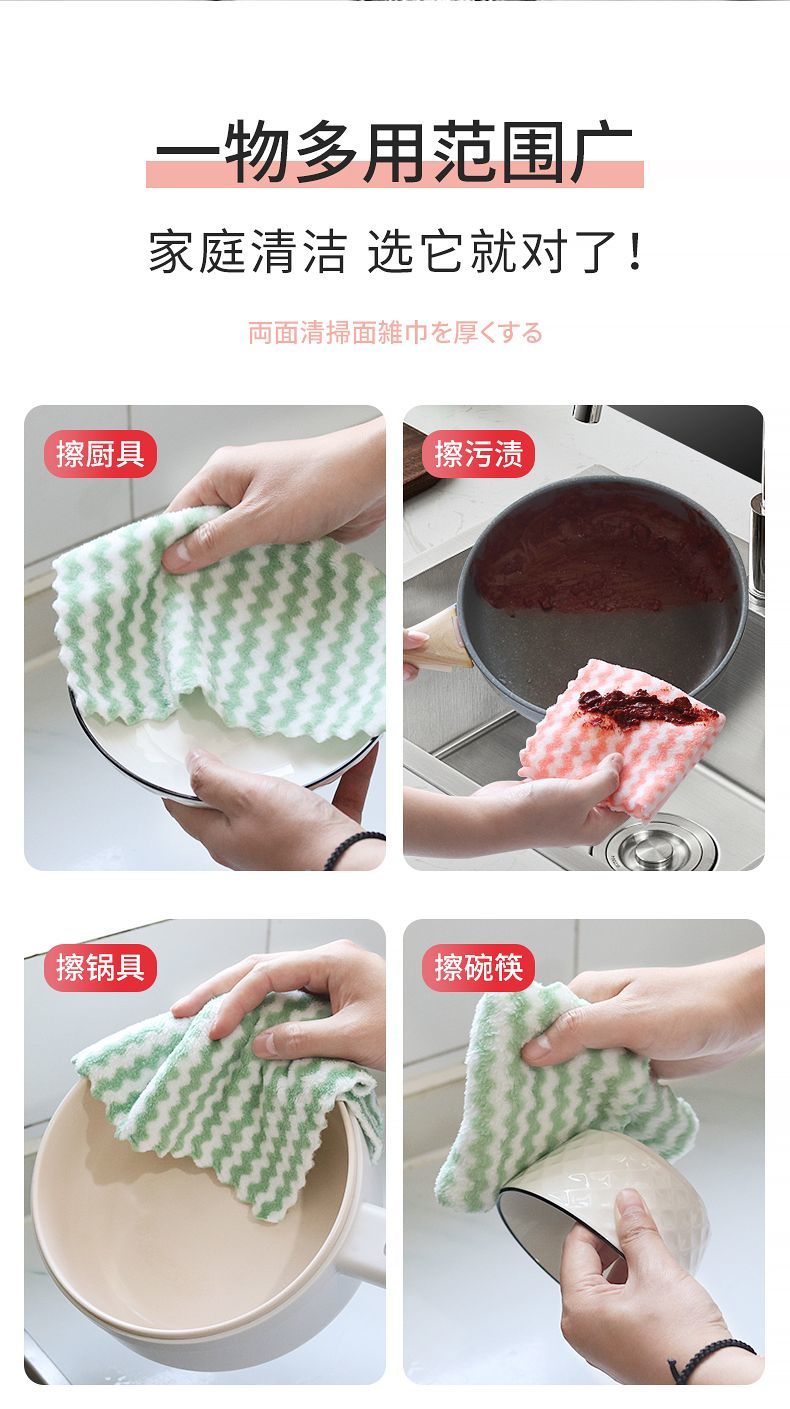 一物多用范围广

家庭清洁 选它就对了！

両面清掃面雑巾を厚くする

擦厨具

擦污渍

擦锅具

擦碗筷