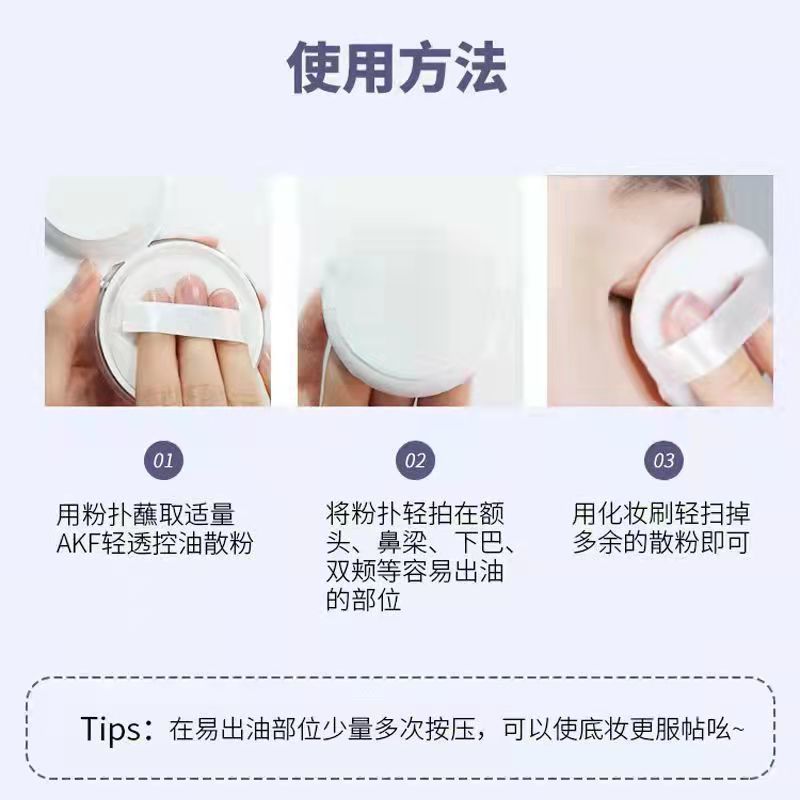 使用方法

01

用粉扑蘸取适量AKF轻透控油散粉

02

将粉扑轻拍在额头、鼻梁、下巴、双颊等容易出油的部位

03

用化妆刷轻扫掉多余的散粉即可

Tips：在易出油部位少量多次按压，可以使底妆更服帖吆~