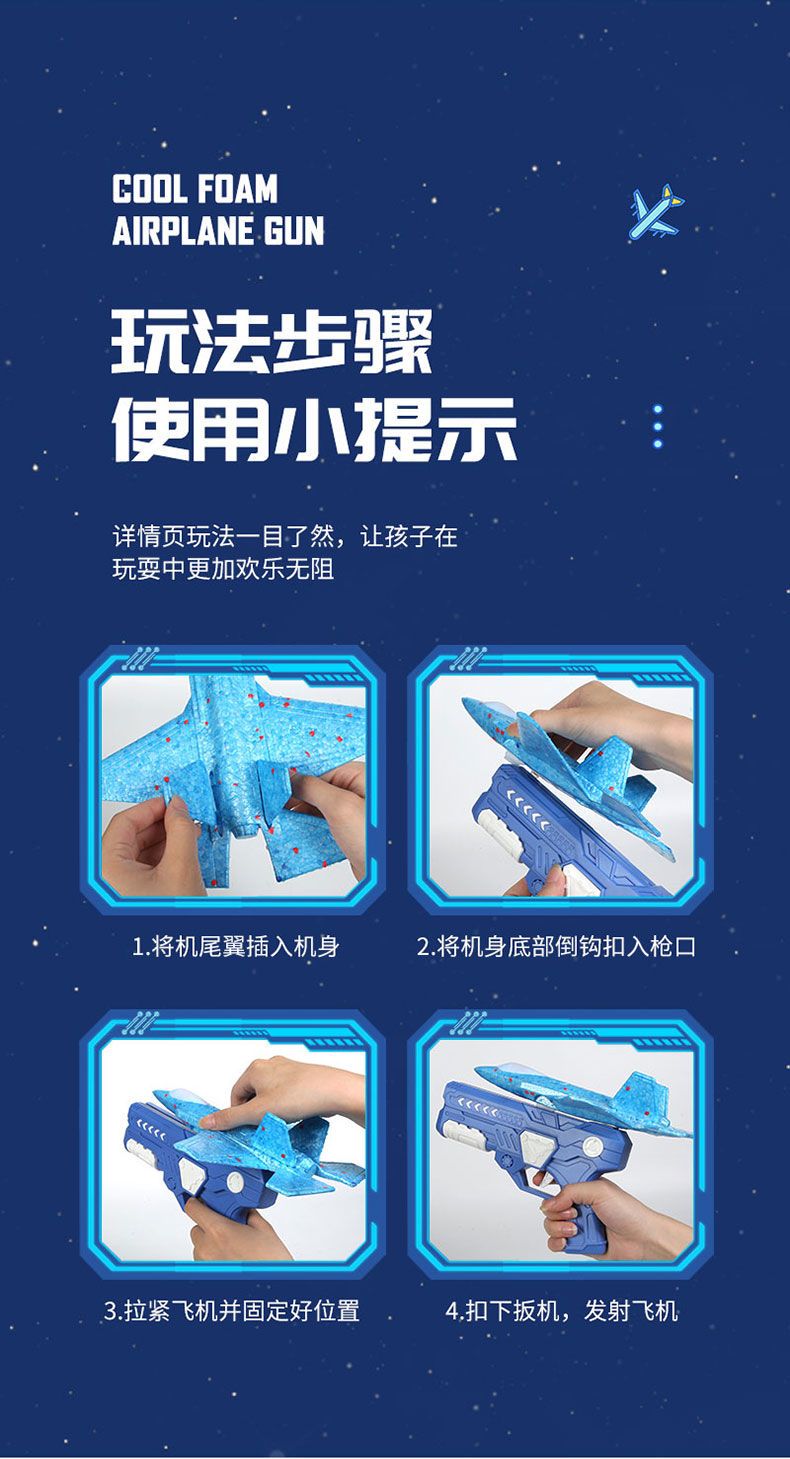 COOL FOAM
AIRPLANE GUN

玩法步骤
使用小提示

详情页玩法一目了然，让孩子在玩耍中更加欢乐无阻

1.将机尾翼插入机身

2.将机身底部倒钩扣入枪口

3.拉紧飞机并固定好位置

4.扣下扳机，发射飞机