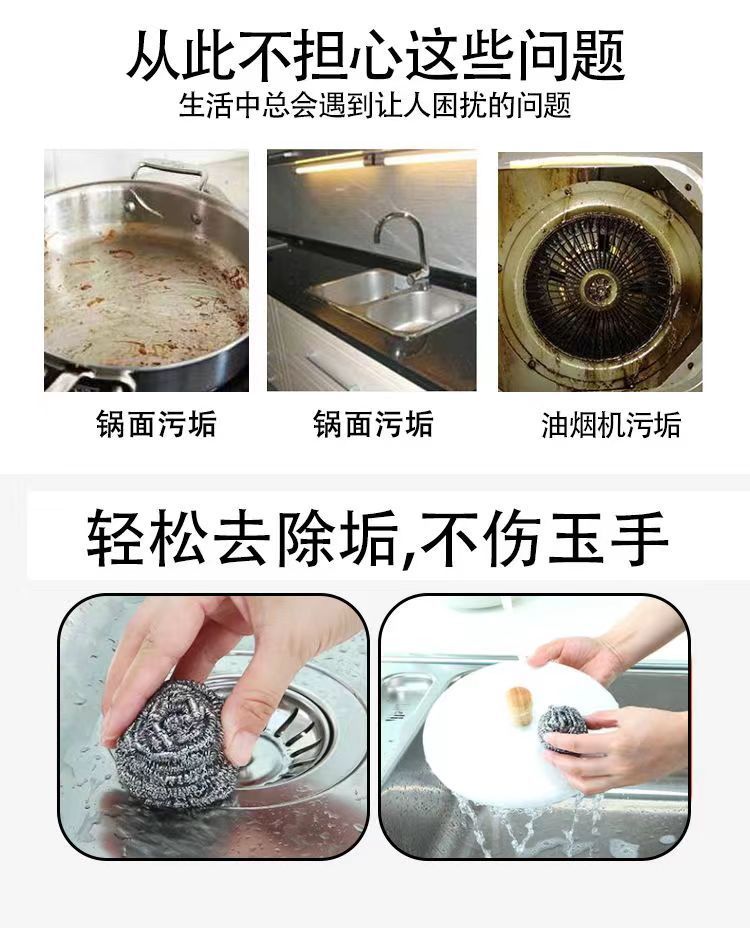 从此不担心这些问题
生活中总会遇到让人困扰的问题

锅面污垢

锅面污垢

油烟机污垢

轻松去除垢,不伤玉手