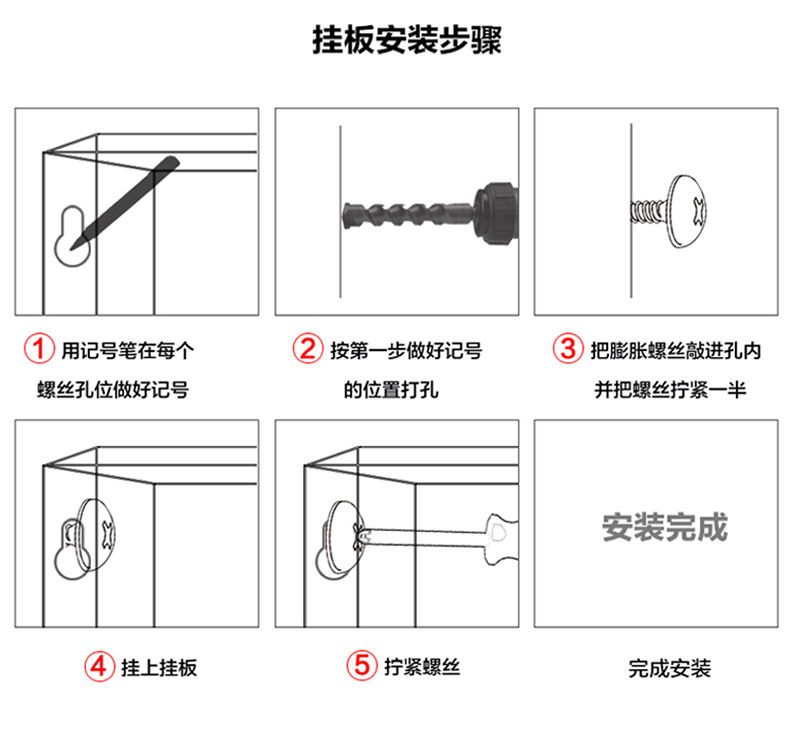 挂板安装步骤

① 用记号笔在每个螺丝孔位做好记号

② 按第一步做好记号的位置打孔

③ 把膨胀螺丝敲进孔内并把螺丝拧紧一半

④ 挂上挂板

⑤ 拧紧螺丝

安装完成

完成安装