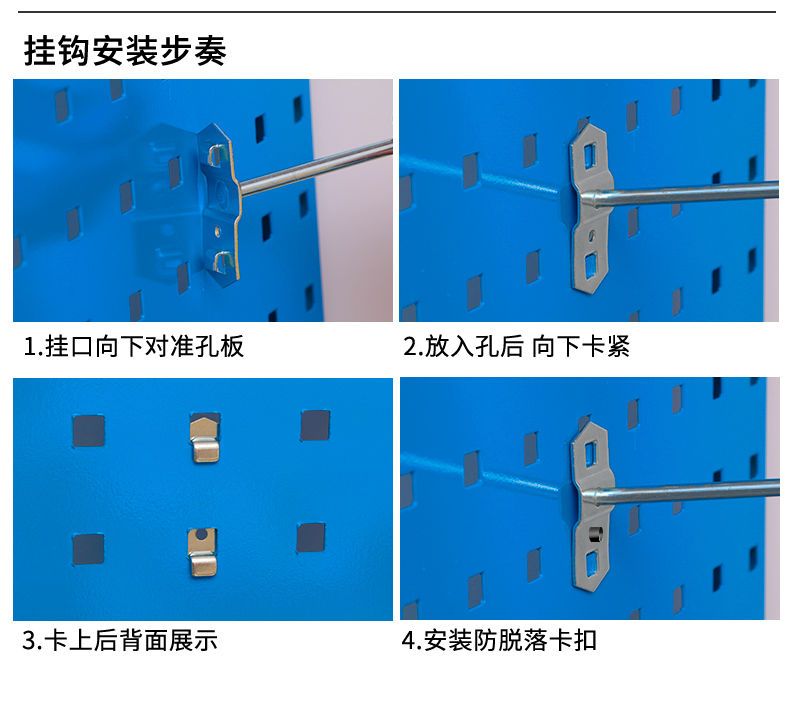 挂钩安装步奏

1.挂口向下对准孔板

2.放入孔后 向下卡紧

3.卡上后背面展示

4.安装防脱落卡扣