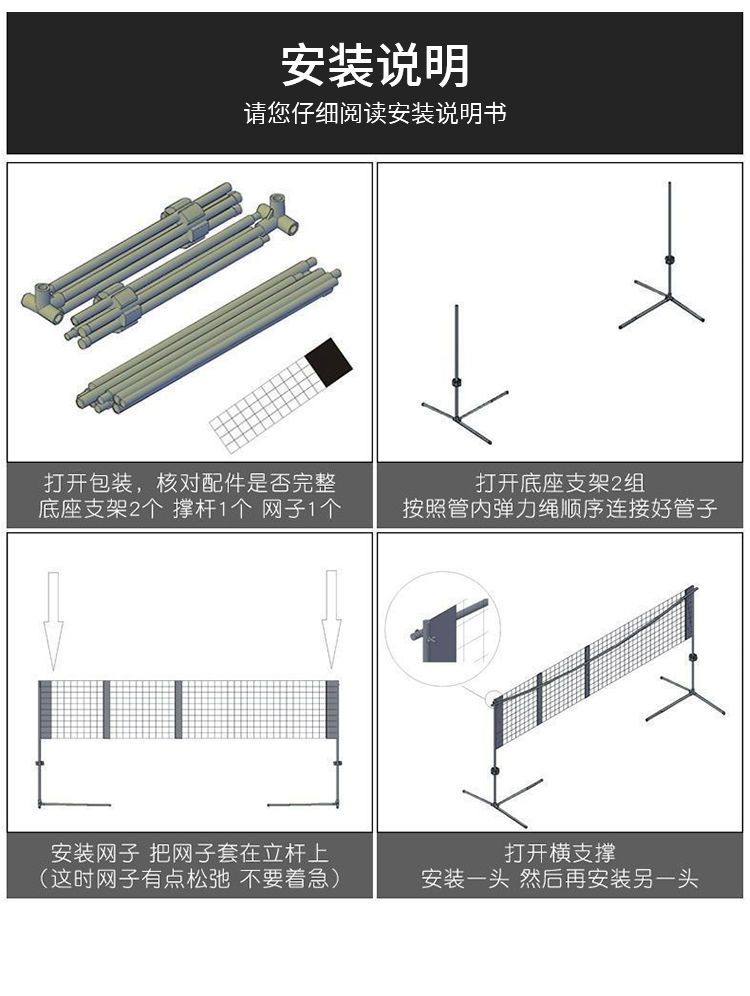 安装说明

请您仔细阅读安装说明书

打开包装，核对配件是否完整
底座支架2个 撑杆1个 网子1个

打开底座支架2组
按照管内弹力绳顺序连接好管子

安装网子 把网子套在立杆上
（这时网子有点松弛 不要着急）

打开横支撑
安装一头 然后再安装另一头