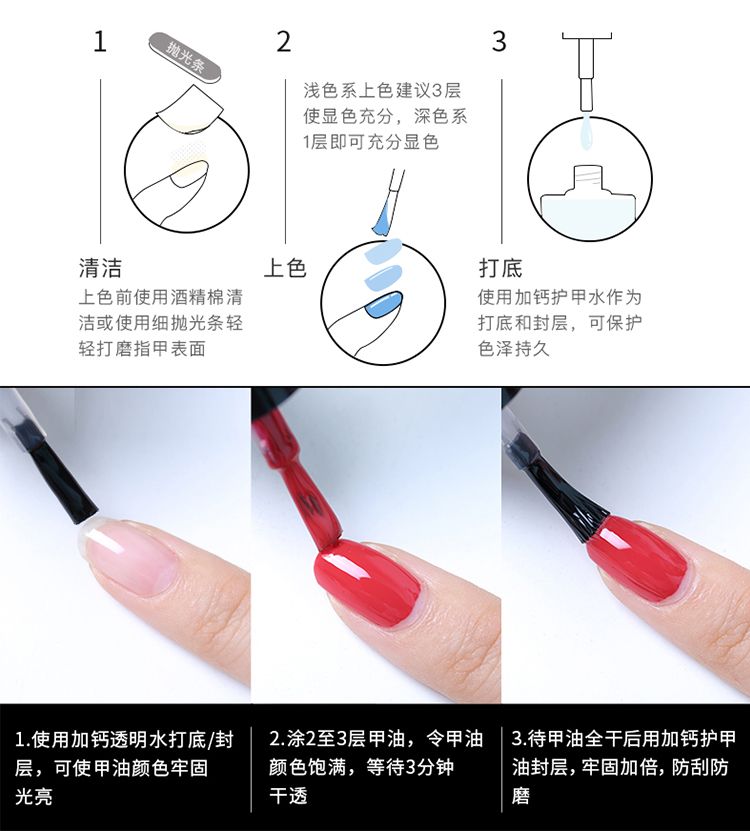 1

抛光条

清洁
上色前使用酒精棉清洁或使用细抛光条轻轻打磨指甲表面

2

浅色系上色建议3层使显色充分，深色系1层即可充分显色

上色

3

打底
使用加钙护甲水作为打底和封层，可保护色泽持久

1.使用加钙透明水打底/封层，可使甲油颜色牢固光亮

2.涂2至3层甲油，令甲油颜色饱满，等待3分钟干透

3.待甲油全干后用加钙护甲油封层，牢固加倍，防刮防磨