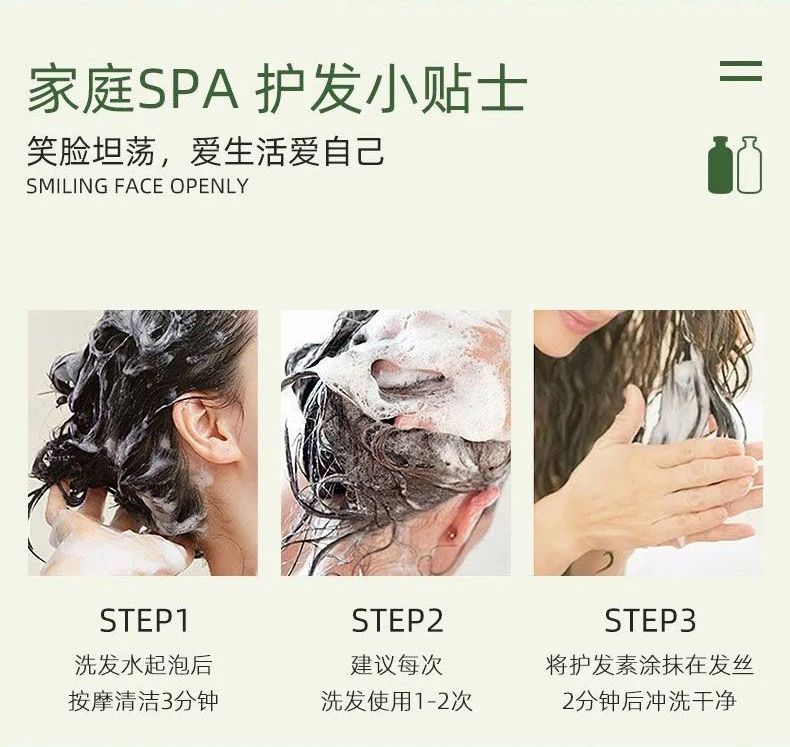 家庭SPA 护发小贴士

笑脸坦荡，爱生活爱自己
SMILING FACE OPENLY

STEP1
洗发水起泡后
按摩清洁3分钟

STEP2
建议每次
洗发使用1-2次

STEP3
将护发素涂抹在发丝
2分钟后冲洗干净