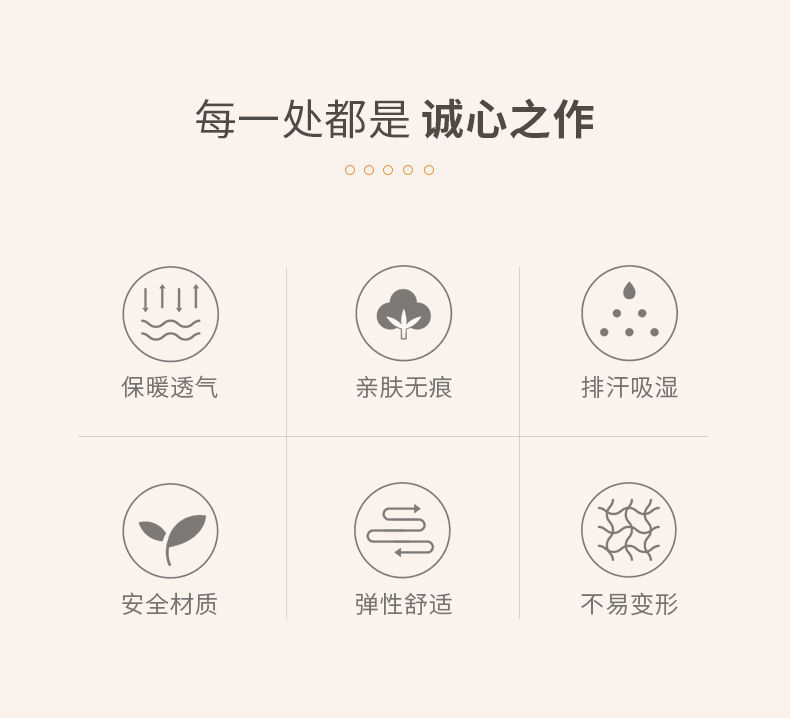 每一处都是 诚心之作

保暖透气

亲肤无痕

排汗吸湿

安全材质

弹性舒适

不易变形