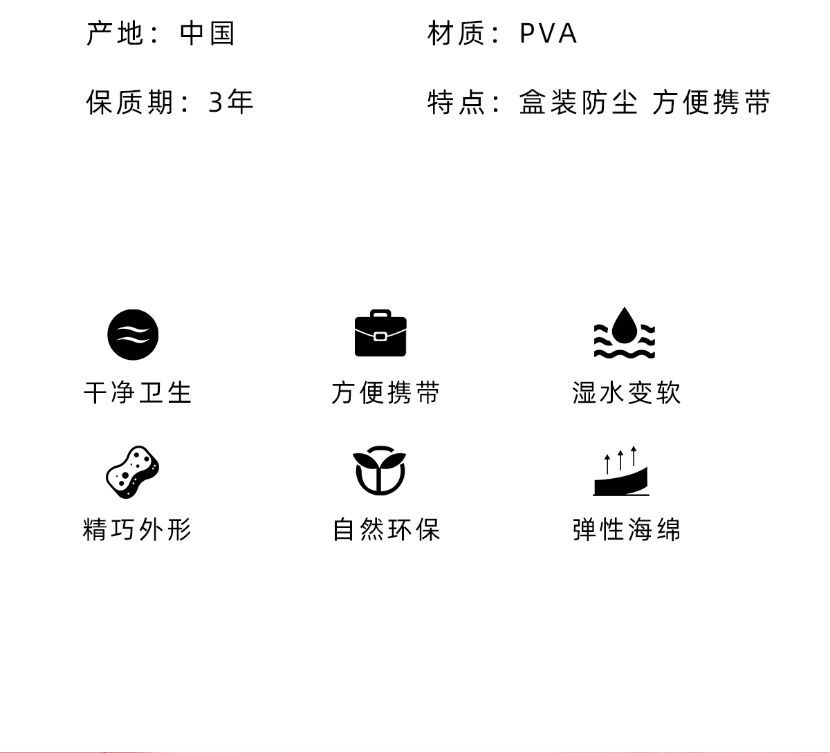 产地：中国

材质：PVA

保质期：3年

特点：盒装防尘 方便携带

干净卫生

方便携带

湿水变软

精巧外形

自然环保

弹性海绵