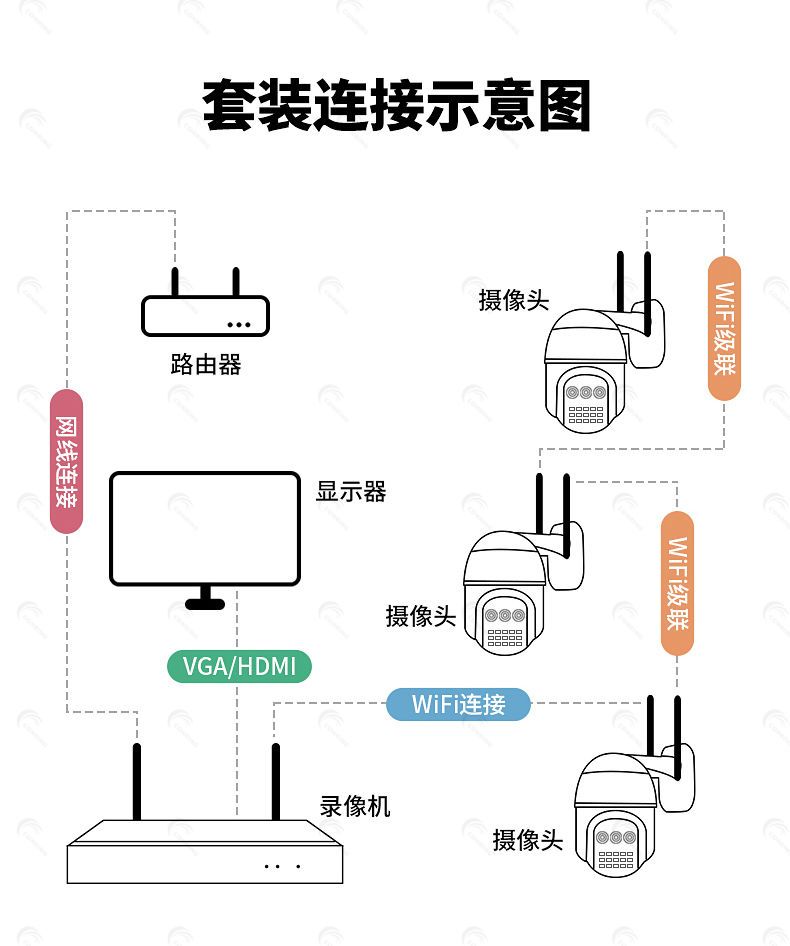 套装连接示意图

路由器

网线连接

显示器

VGA/HDMI

录像机

摄像头

WiFi级联

摄像头

WiFi级联

WiFi连接

摄像头