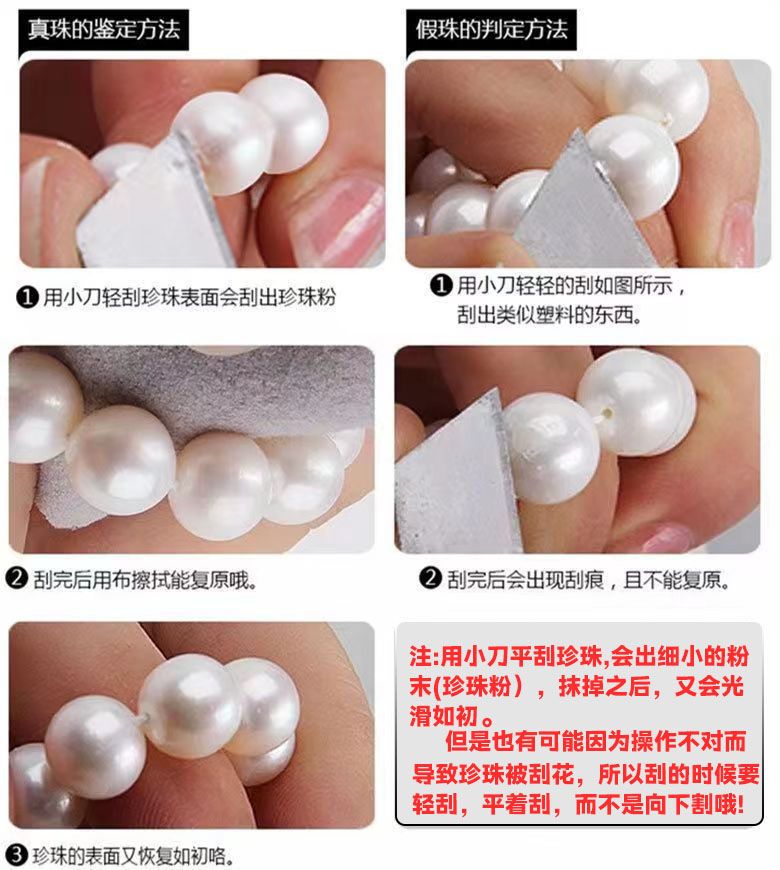 真珠的鉴定方法

❶ 用小刀轻刮珍珠表面会刮出珍珠粉

❷ 刮完后用布擦拭能复原哦。

❸ 珍珠的表面又恢复如初咯。

假珠的判定方法

❶ 用小刀轻轻的刮如图所示，刮出类似塑料的东西。

❷ 刮完后会出现刮痕，且不能复原。

注:用小刀平刮珍珠,会出细小的粉末(珍珠粉），抹掉之后，又会光滑如初。

但是也有可能因为操作不对而导致珍珠被刮花，所以刮的时候要轻刮，平着刮，而不是向下割哦!