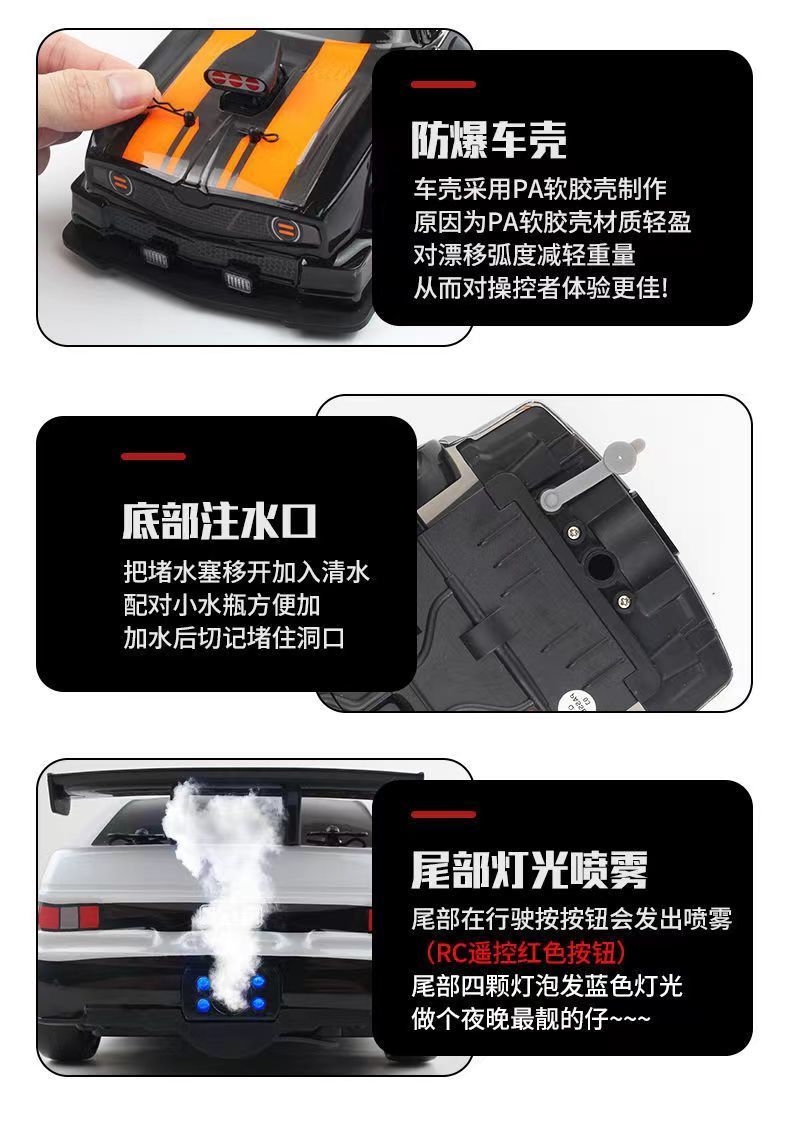 防爆车壳

车壳采用PA软胶壳制作
原因为PA软胶壳材质轻盈
对漂移弧度减轻重量
从而对操控者体验更佳!

底部注水口

把堵水塞移开加入清水
配对小水瓶方便加
加水后切记堵住洞口

尾部灯光喷雾

尾部在行驶按按钮会发出喷雾
（RC遥控红色按钮）
尾部四颗灯泡发蓝色灯光
做个夜晚最靓的仔~~~