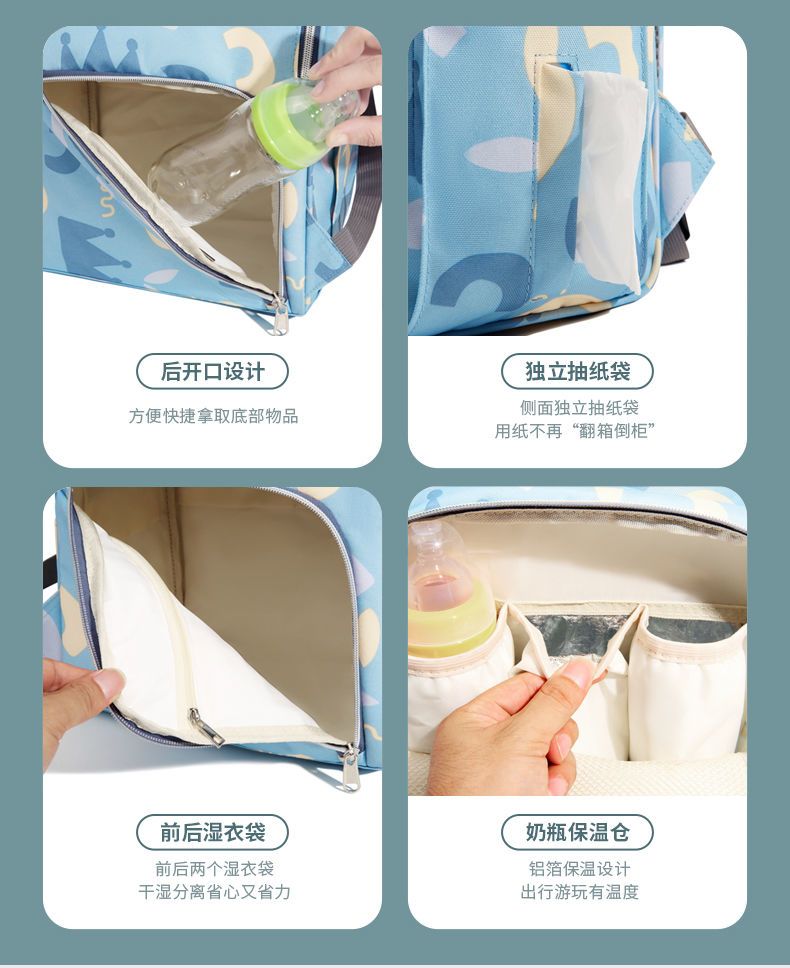 后开口设计

方便快捷拿取底部物品

独立抽纸袋

侧面独立抽纸袋
用纸不再“翻箱倒柜”

前后湿衣袋

前后两个湿衣袋
干湿分离省心又省力

奶瓶保温仓

铝箔保温设计
出行游玩有温度