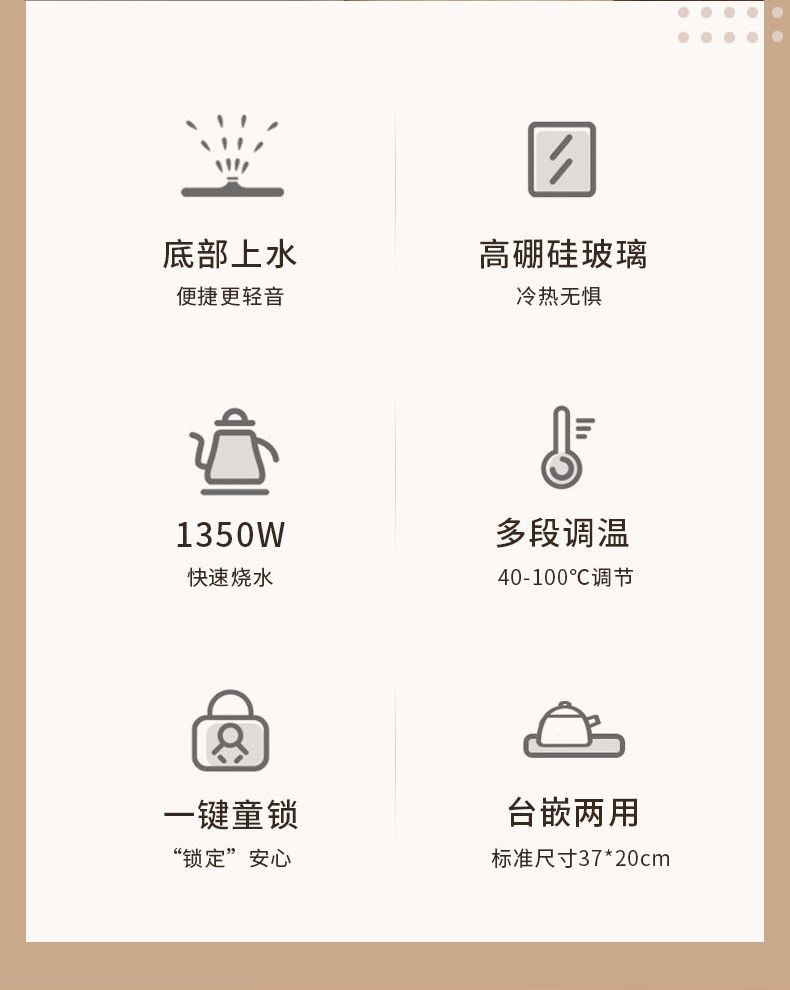 底部上水
便捷更轻音

高硼硅玻璃
冷热无惧

1350W
快速烧水

多段调温
40-100℃调节

一键童锁
“锁定”安心

台嵌两用
标准尺寸37*20cm