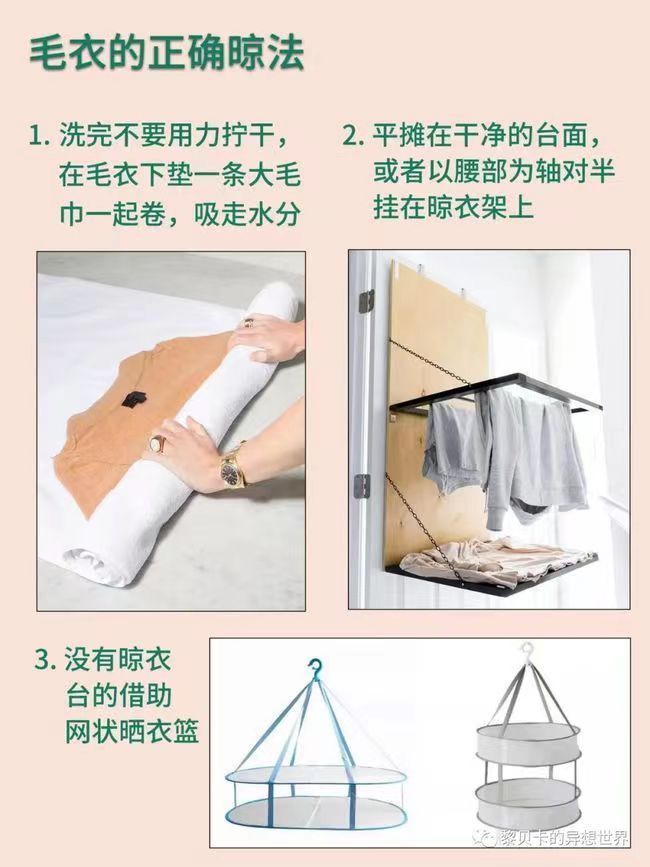 毛衣的正确晾法

1. 洗完不要用力拧干，在毛衣下垫一条大毛巾一起卷，吸走水分

2. 平摊在干净的台面，或者以腰部为轴对半挂在晾衣架上

3. 没有晾衣台的借助网状晒衣篮

黎贝卡的异想世界