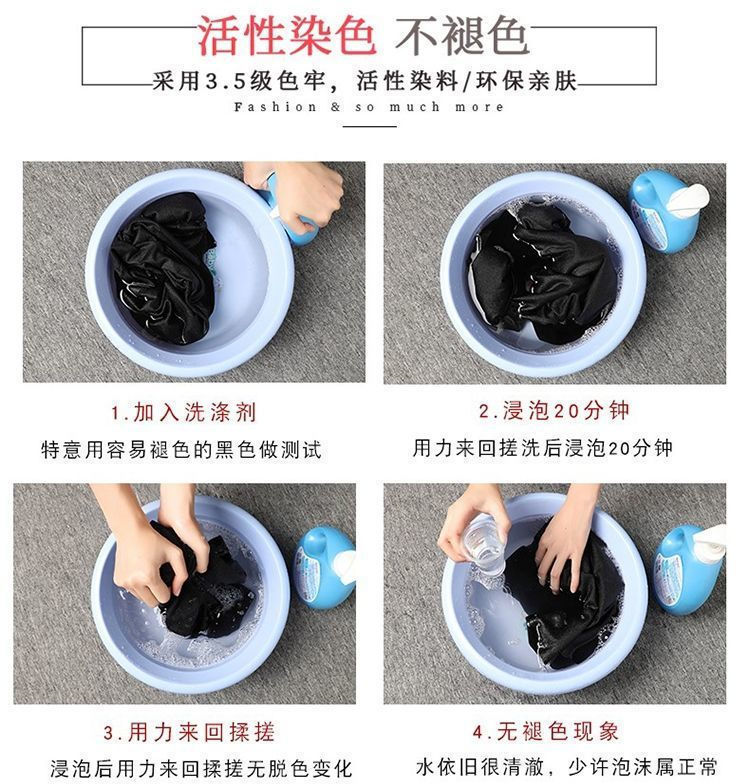 活性染色 不褪色

采用3.5级色牢，活性染料/环保亲肤

Fashion & so much more

1.加入洗涤剂

特意用容易褪色的黑色做测试

2.浸泡20分钟

用力来回搓洗后浸泡20分钟

3.用力来回揉搓

浸泡后用力来回揉搓无脱色变化

4.无褪色现象

水依旧很清澈，少许泡沫属正常