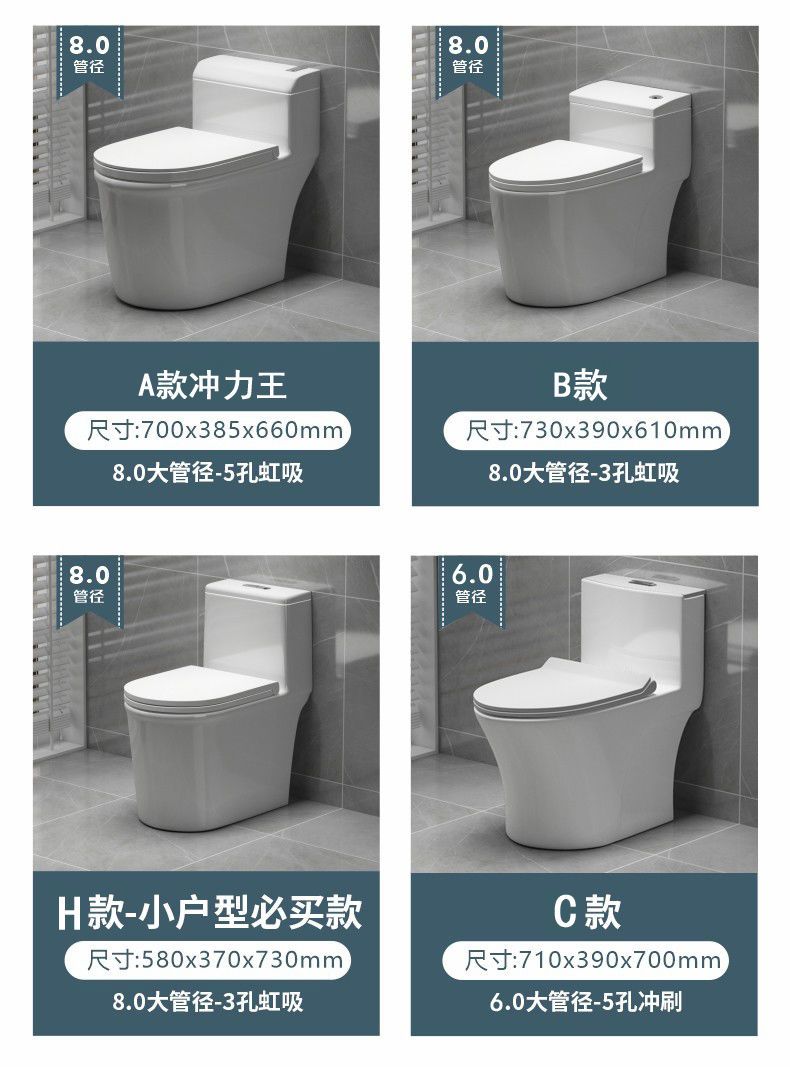 8.0
管径

A款冲力王
尺寸:700x385x660mm
8.0大管径-5孔虹吸

8.0
管径

B款
尺寸:730x390x610mm
8.0大管径-3孔虹吸

8.0
管径

H款-小户型必买款
尺寸:580x370x730mm
8.0大管径-3孔虹吸

6.0
管径

C款
尺寸:710x390x700mm
6.0大管径-5孔冲刷