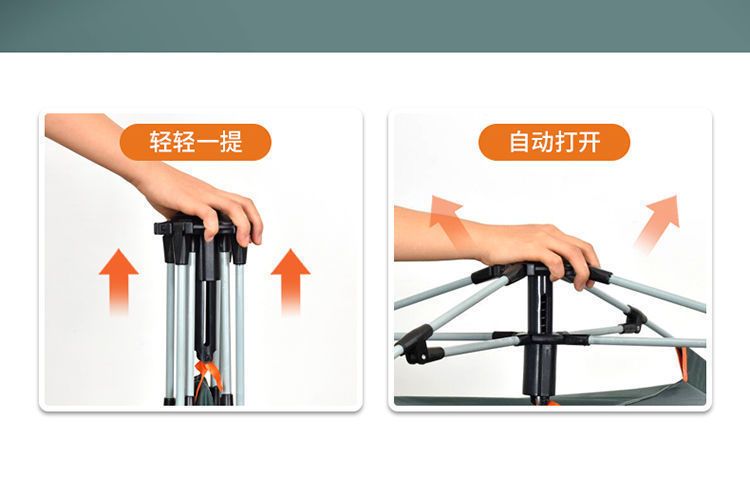 轻轻一提

自动打开