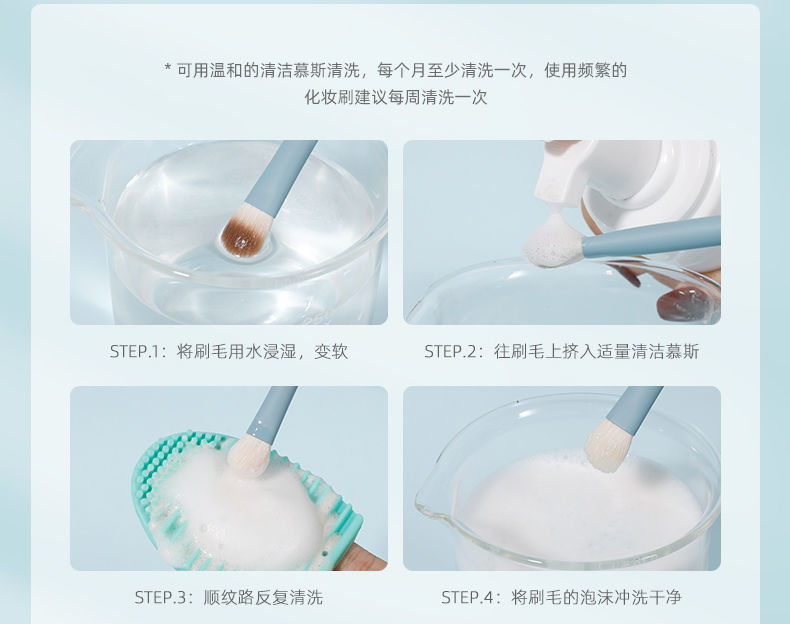 * 可用温和的清洁慕斯清洗，每个月至少清洗一次，使用频繁的化妆刷建议每周清洗一次

STEP.1：将刷毛用水浸湿，变软

STEP.2：往刷毛上挤入适量清洁慕斯

STEP.3：顺纹路反复清洗

STEP.4：将刷毛的泡沫冲洗干净