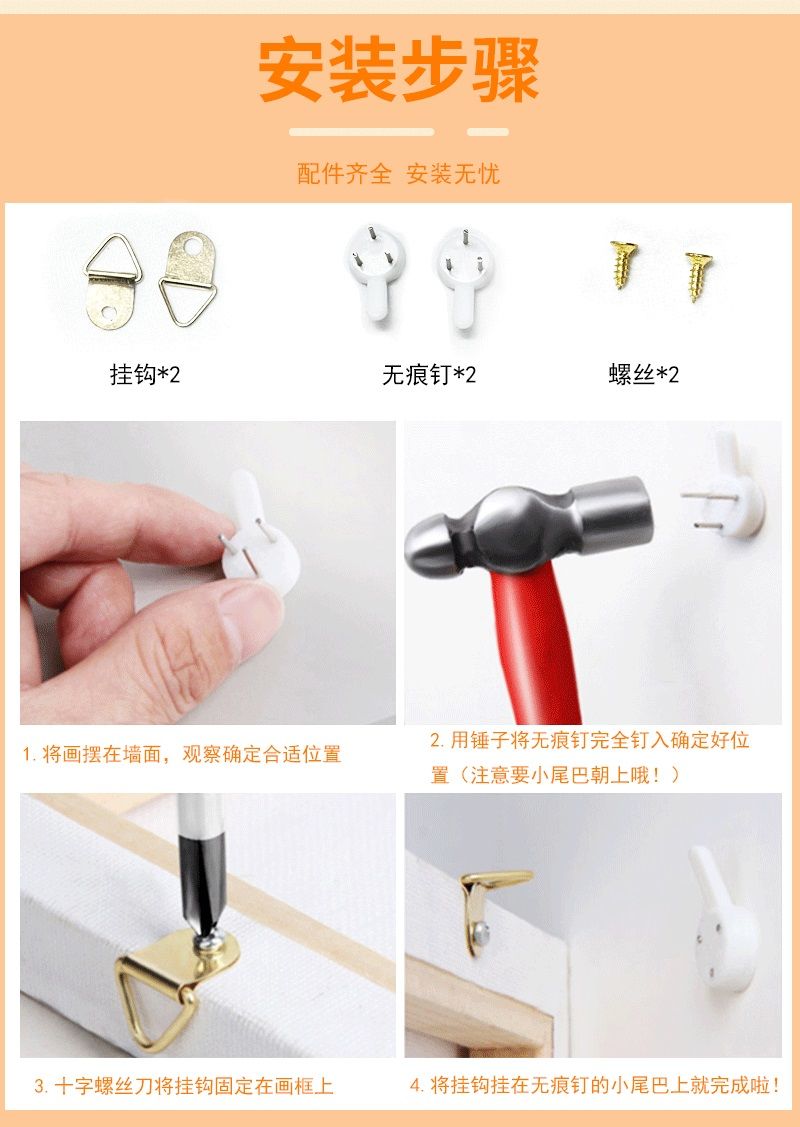 安装步骤

配件齐全 安装无忧

挂钩*2

无痕钉*2

螺丝*2

1. 将画摆在墙面，观察确定合适位置

2. 用锤子将无痕钉完全钉入确定好位置（注意要小尾巴朝上哦！）

3. 十字螺丝刀将挂钩固定在画框上

4. 将挂钩挂在无痕钉的小尾巴上就完成啦！