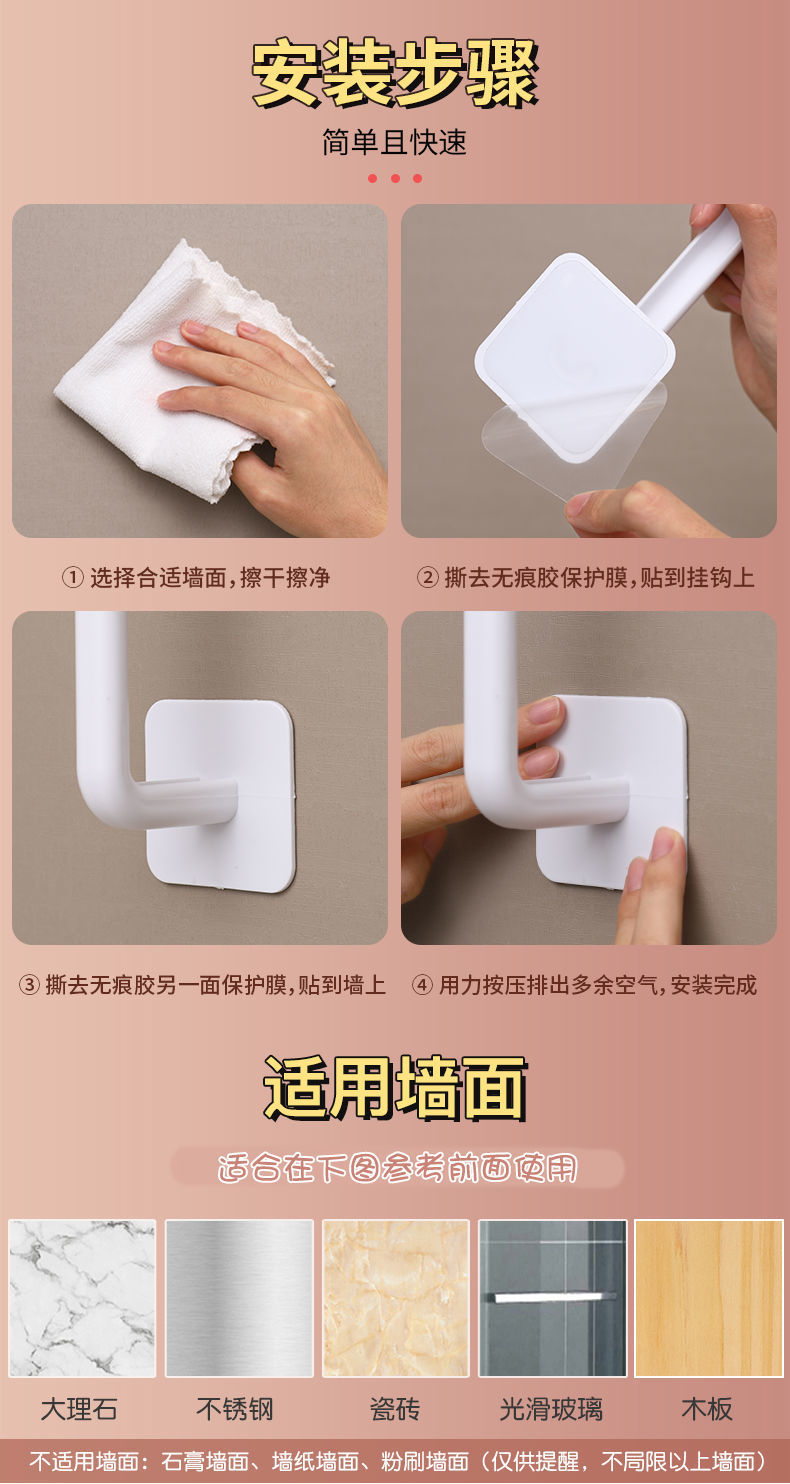 安装步骤

简单且快速

① 选择合适墙面，擦干擦净

② 撕去无痕胶保护膜，贴到挂钩上

③ 撕去无痕胶另一面保护膜，贴到墙上

④ 用力按压排出多余空气，安装完成

适用墙面

适合在下图参考前面使用

大理石

不锈钢

瓷砖

光滑玻璃

木板

不适用墙面：石膏墙面、墙纸墙面、粉刷墙面（仅供提醒，不局限以上墙面）