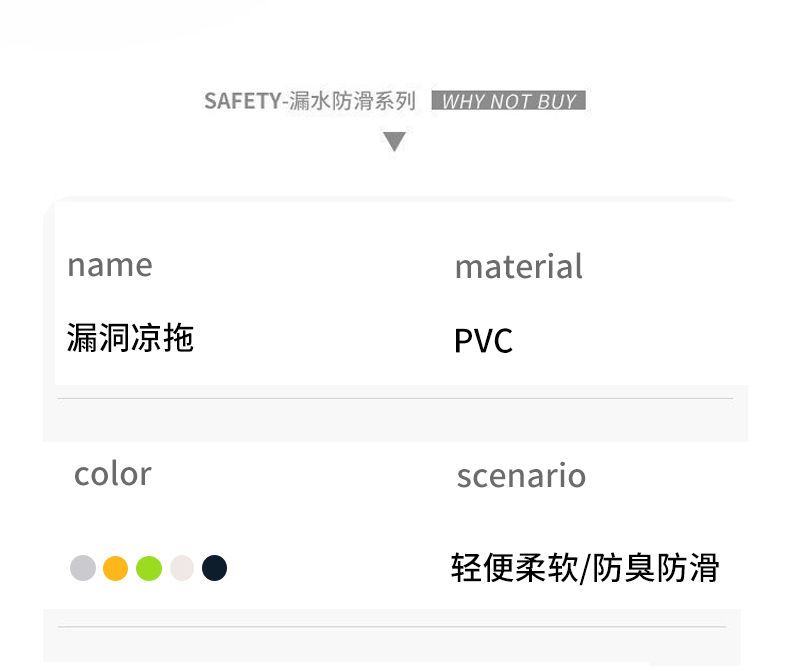 SAFETY-漏水防滑系列 WHY NOT BUY

name
漏洞凉拖

material
PVC

color

scenario
轻便柔软/防臭防滑