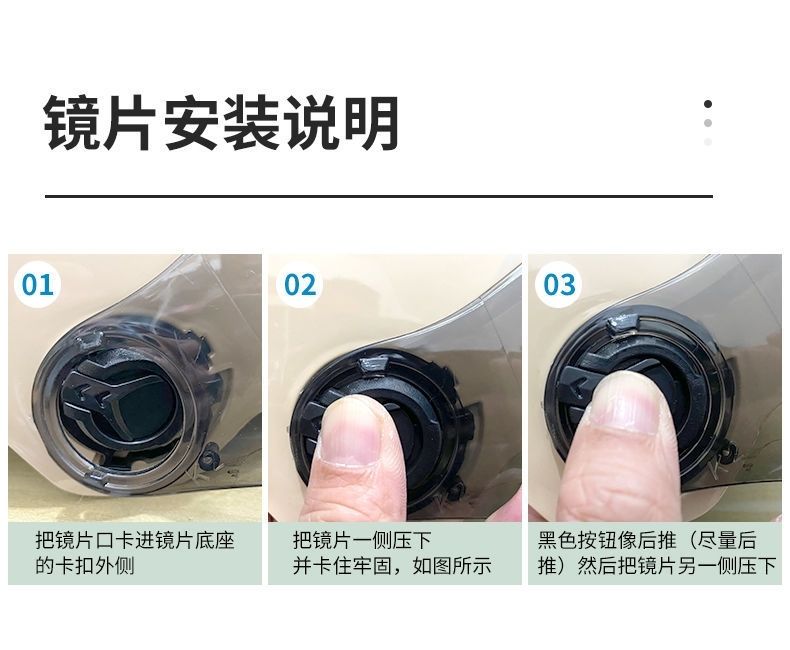 镜片安装说明

01

把镜片口卡进镜片底座的卡扣外侧

02

把镜片一侧压下
并卡住牢固，如图所示

03

黑色按钮像后推（尽量后推）然后把镜片另一侧压下