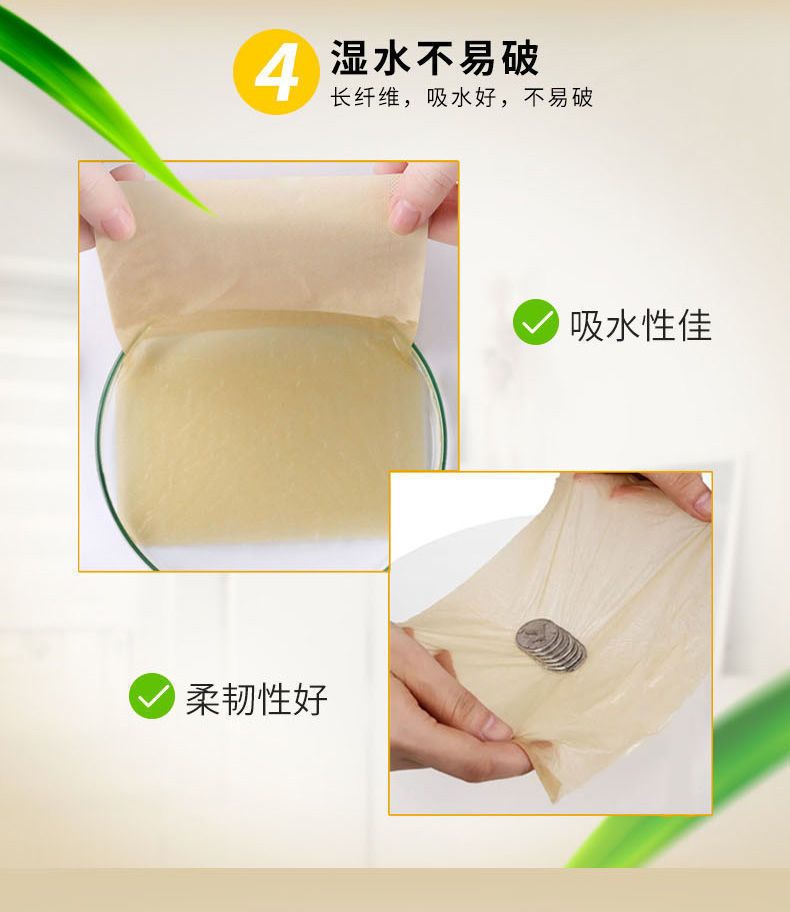 4 湿水不易破
长纤维，吸水好，不易破

吸水性佳

柔韧性好