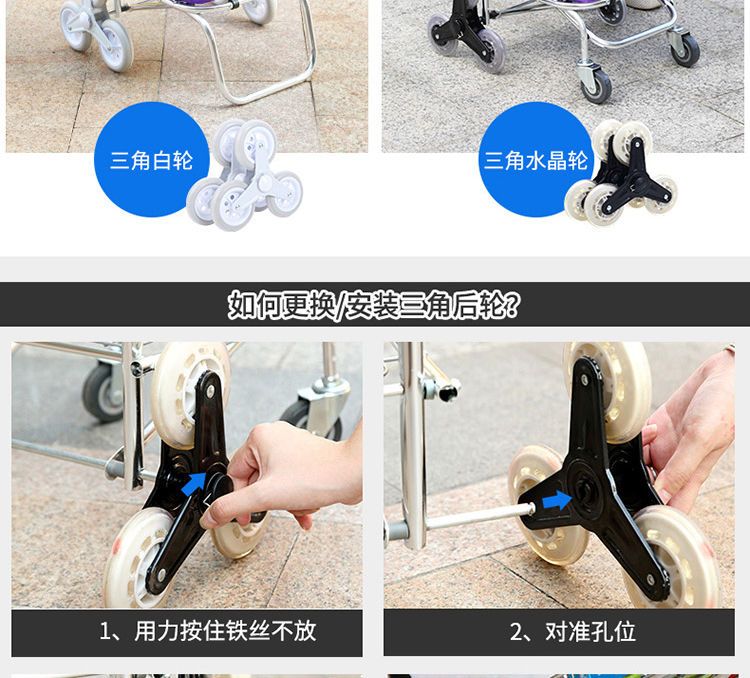 三角白轮

三角水晶轮

如何更换/安装三角后轮?

1、用力按住铁丝不放

2、对准孔位