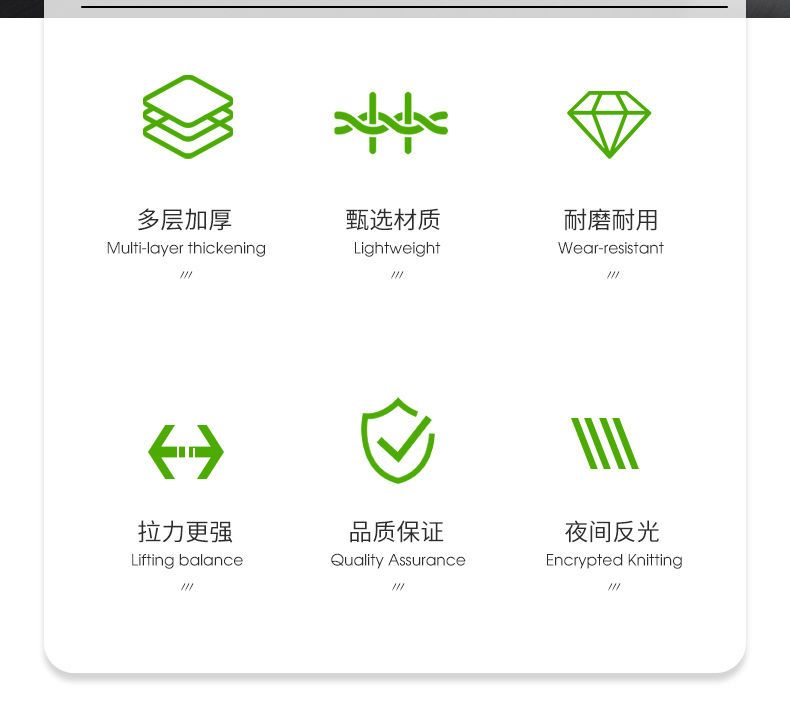 多层加厚
Multi-layer thickening
///

甄选材质
Lightweight
///

耐磨耐用
Wear-resistant
///

拉力更强
Lifting balance
///

品质保证
Quality Assurance
///

夜间反光
Encrypted Knitting
///