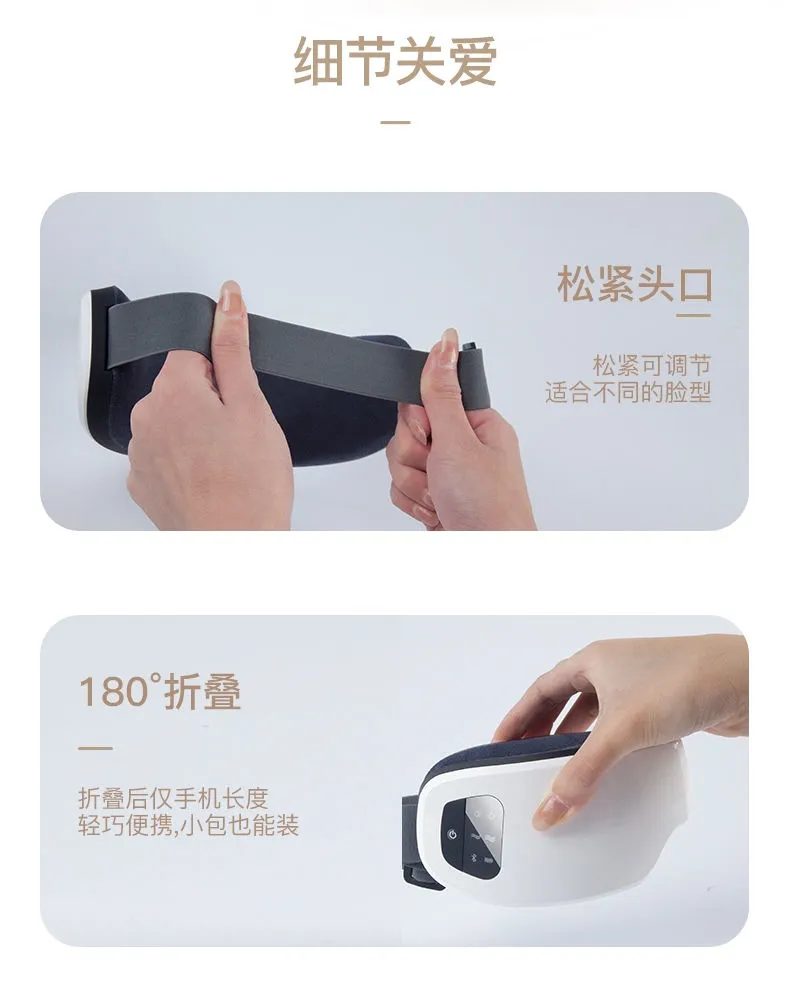 细节关爱

松紧头口

松紧可调节
适合不同的脸型

180°折叠

折叠后仅手机长度
轻巧便携,小包也能装