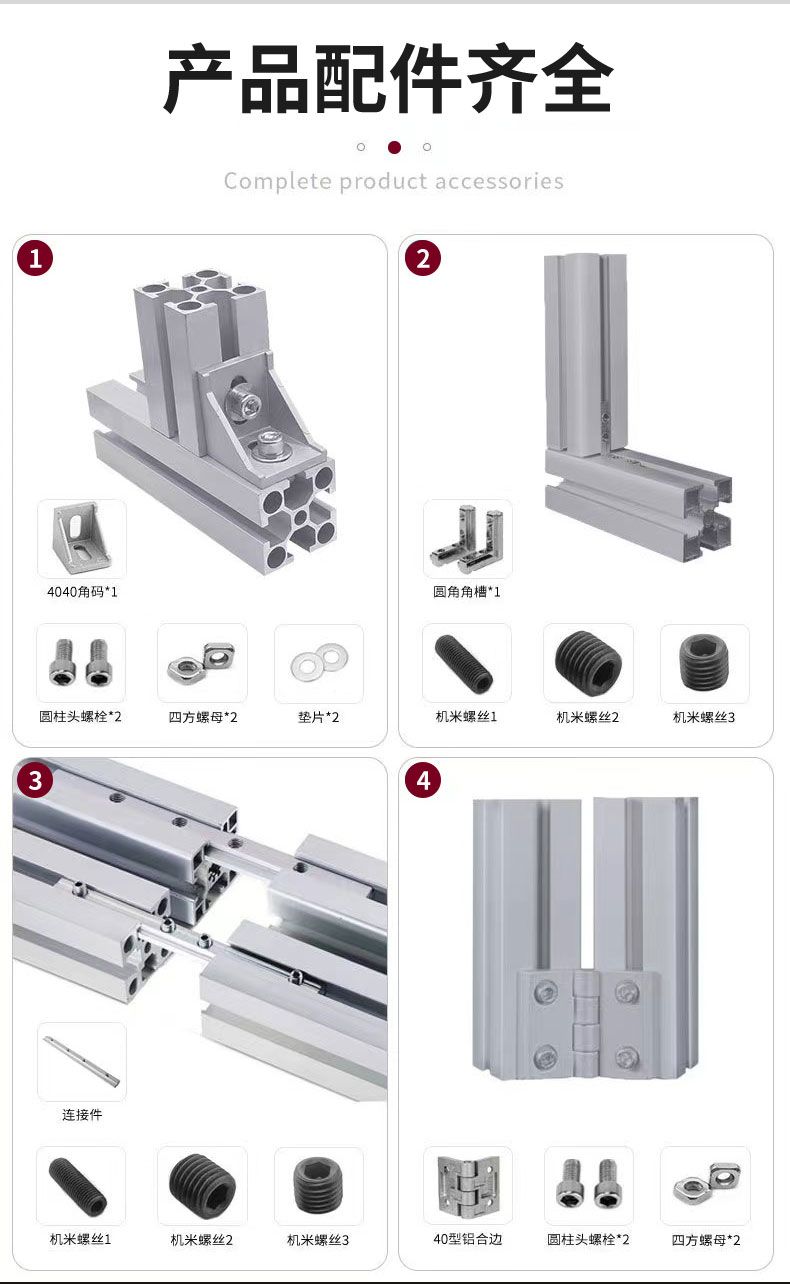 产品配件齐全

Complete product accessories

1

4040角码*1

圆柱头螺栓*2

四方螺母*2

垫片*2

2

圆角角槽*1

机米螺丝1

机米螺丝2

机米螺丝3

3

连接件

机米螺丝1

机米螺丝2

机米螺丝3

4

40型铝合边

圆柱头螺栓*2

四方螺母*2