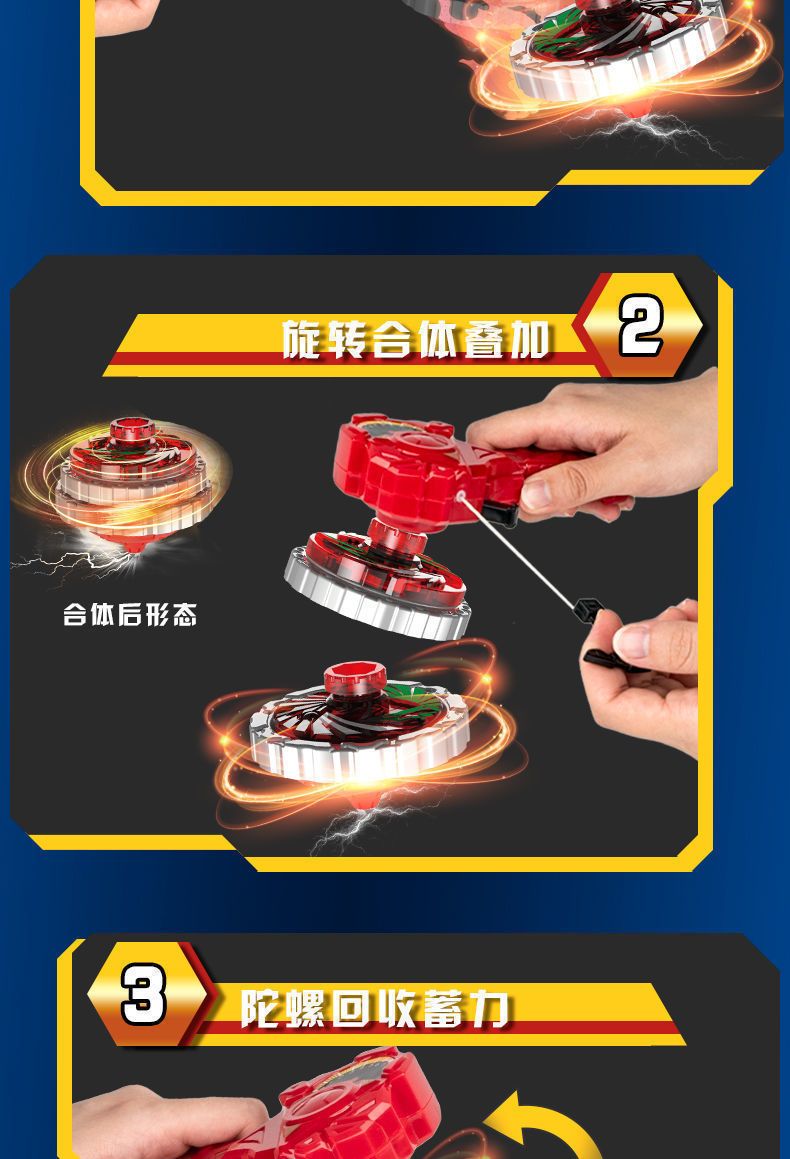 旋转合体叠加

2

合体后形态

3

陀螺回收蓄力