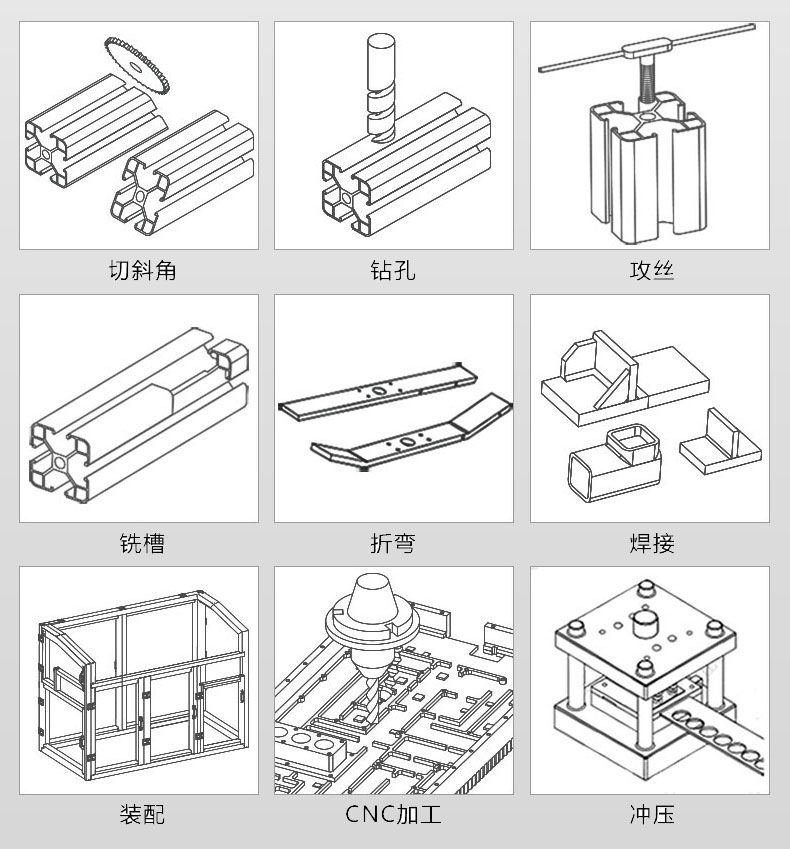 切斜角

钻孔

攻丝

铣槽

折弯

焊接

装配

CNC加工

冲压