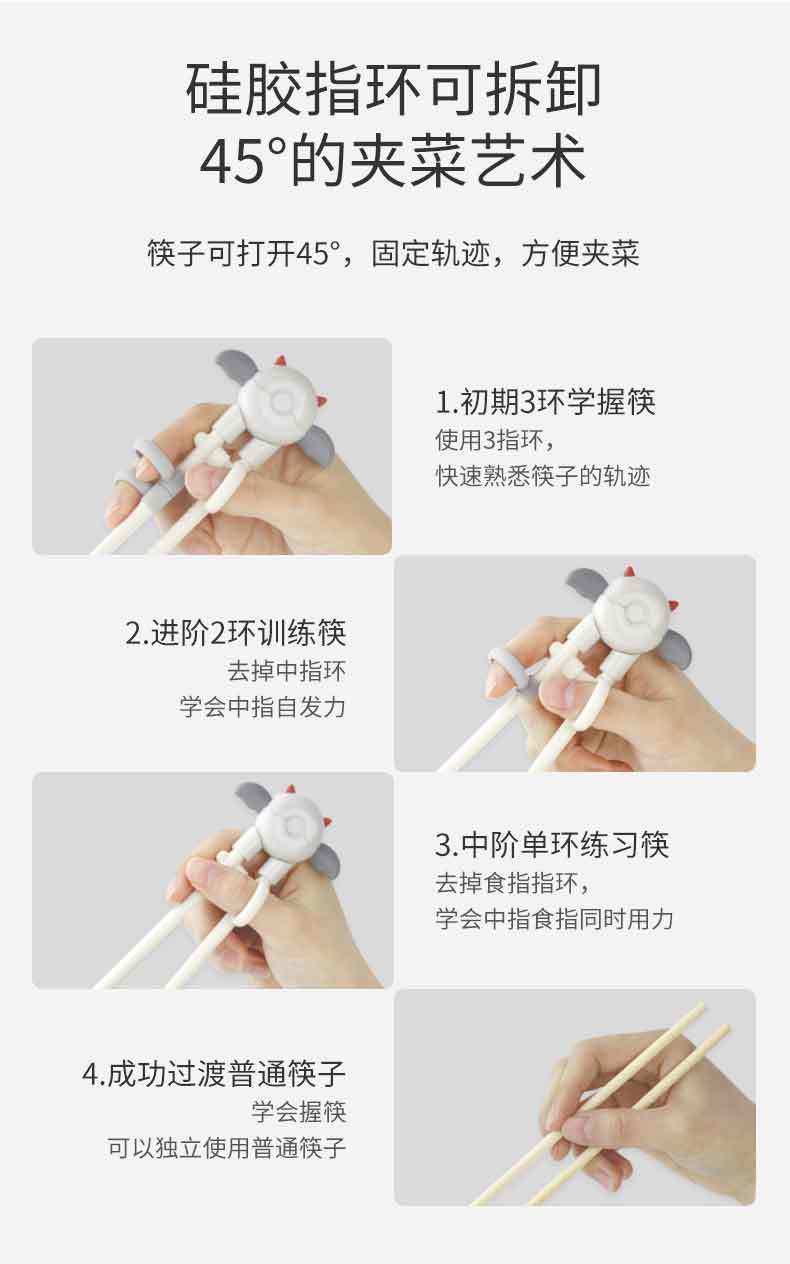 硅胶指环可拆卸
45°的夹菜艺术

筷子可打开45°，固定轨迹，方便夹菜

1.初期3环学握筷
使用3指环，
快速熟悉筷子的轨迹

2.进阶2环训练筷
去掉中指环
学会中指自发力

3.中阶单环练习筷
去掉食指指环，
学会中指食指同时用力

4.成功过渡普通筷子
学会握筷
可以独立使用普通筷子