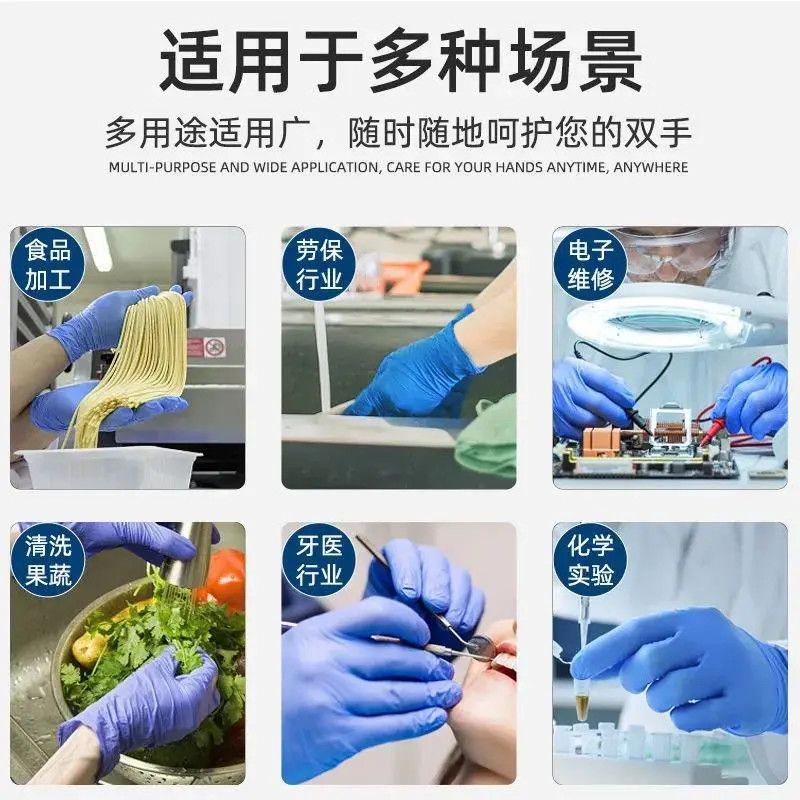 适用于多种场景

多用途适用广，随时随地呵护您的双手

MULTI-PURPOSE AND WIDE APPLICATION, CARE FOR YOUR HANDS ANYTIME, ANYWHERE

食品加工

劳保行业

电子维修

清洗果蔬

牙医行业

化学实验