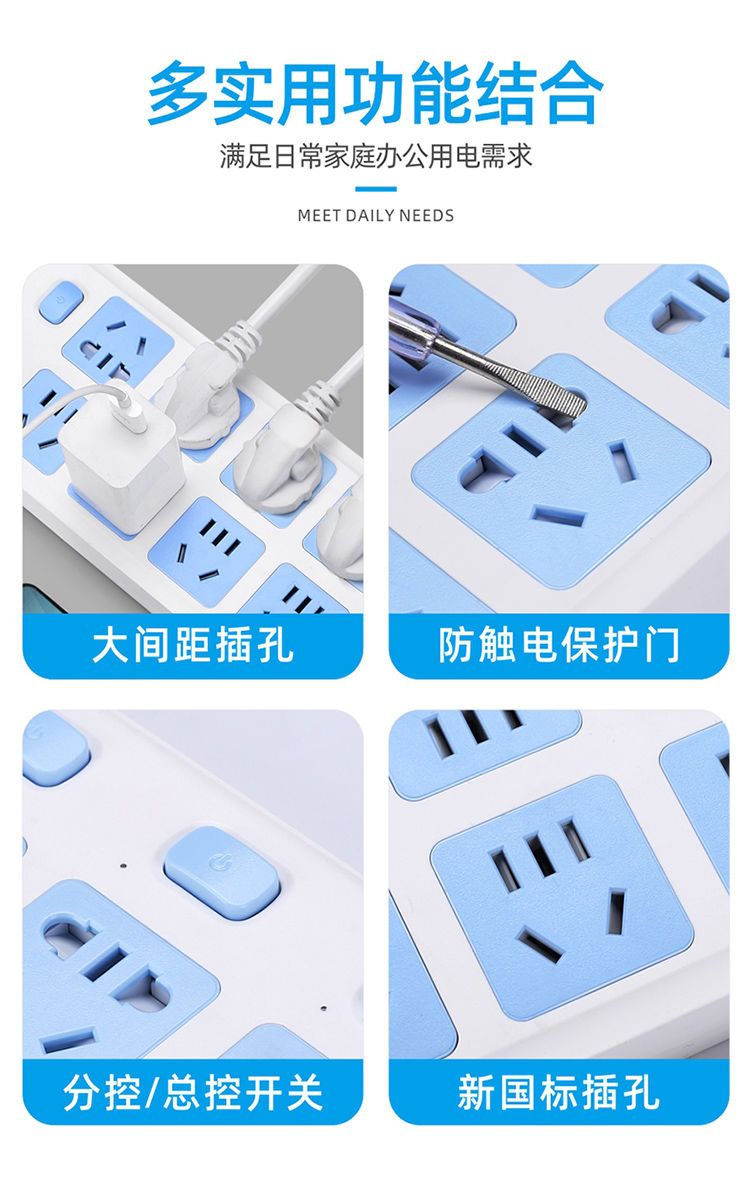 多实用功能结合

满足日常家庭办公用电需求

MEET DAILY NEEDS

大间距插孔

防触电保护门

分控/总控开关

新国标插孔