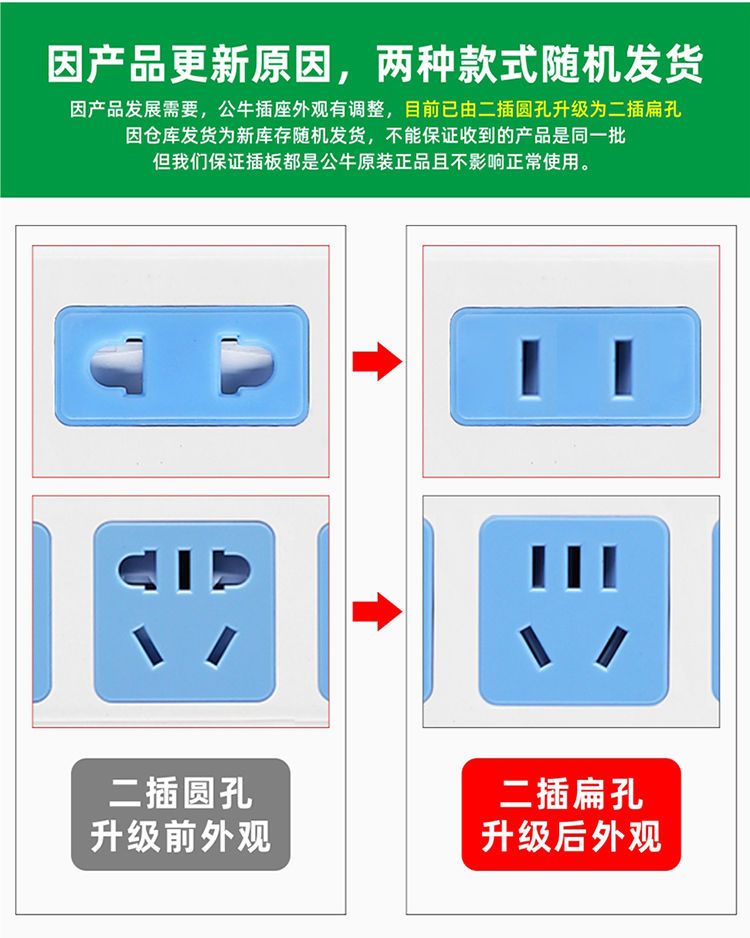 因产品更新原因，两种款式随机发货

因产品发展需要，公牛插座外观有调整，目前已由二插圆孔升级为二插扁孔
因仓库发货为新库存随机发货，不能保证收到的产品是同一批
但我们保证插板都是公牛原装正品且不影响正常使用。

二插圆孔
升级前外观

二插扁孔
升级后外观