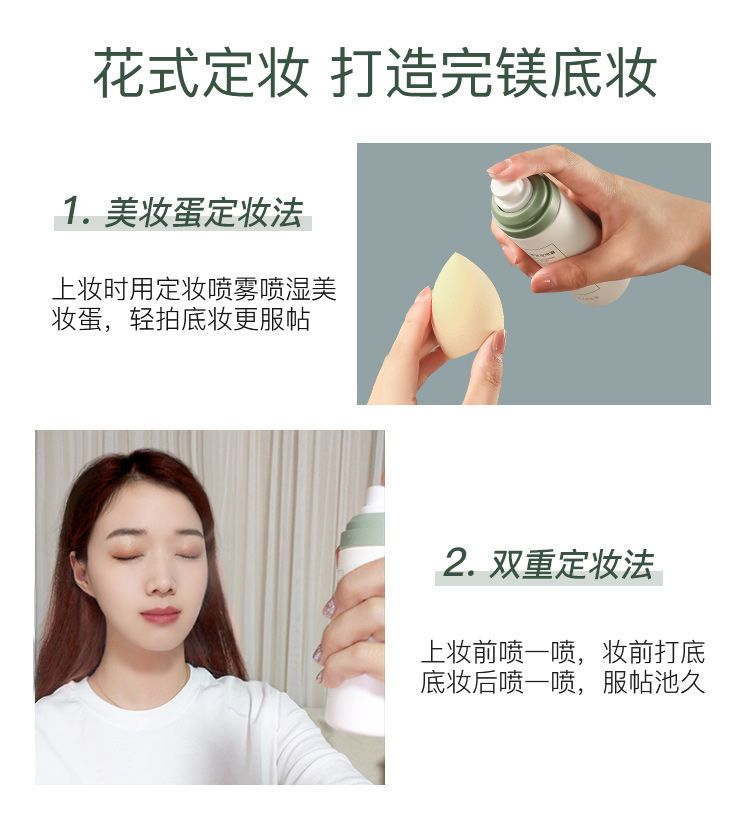 花式定妆 打造完镁底妆

1. 美妆蛋定妆法

上妆时用定妆喷雾喷湿美妆蛋，轻拍底妆更服帖

2. 双重定妆法

上妆前喷一喷，妆前打底
底妆后喷一喷，服帖池久