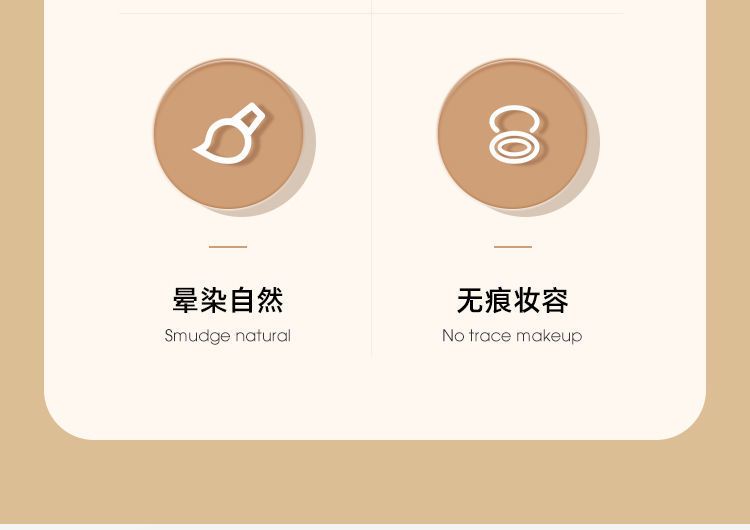 晕染自然
Smudge natural

无痕妆容
No trace makeup