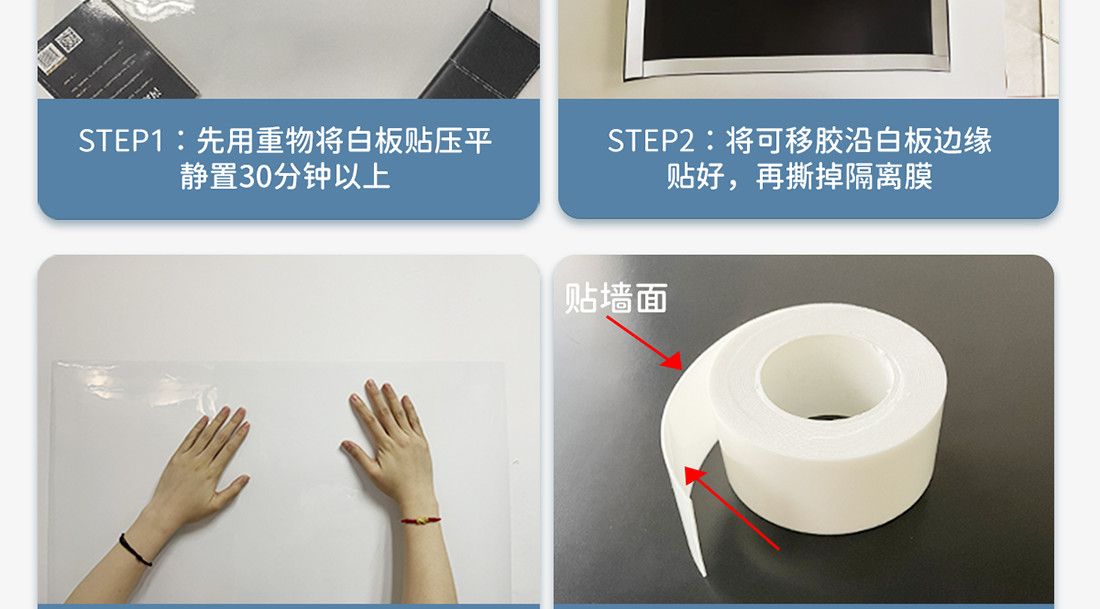 STEP1：先用重物将白板贴压平
静置30分钟以上

STEP2：将可移胶沿白板边缘
贴好，再撕掉隔离膜

贴墙面