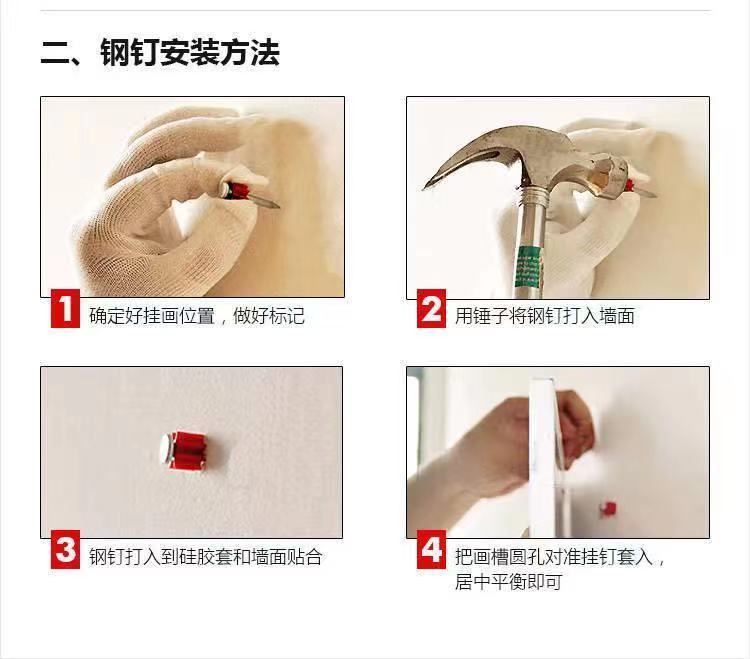 二、钢钉安装方法

1 确定好挂画位置，做好标记

2 用锤子将钢钉打入墙面

3 钢钉打入到硅胶套和墙面贴合

4 把画槽圆孔对准挂钉套入，居中平衡即可