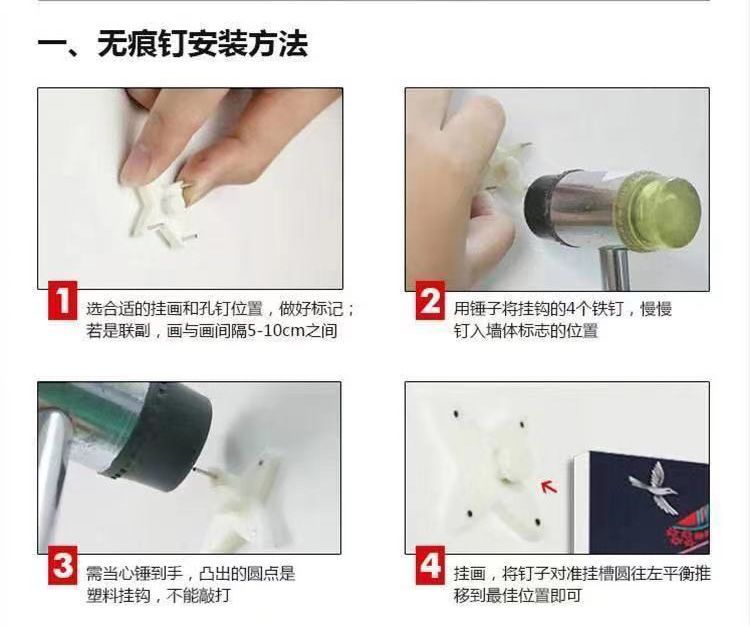 一、无痕钉安装方法

1 选合适的挂画和孔钉位置，做好标记；若是联副，画与画间隔5-10cm之间

2 用锤子将挂钩的4个铁钉，慢慢钉入墙体标志的位置

3 需当心锤到手，凸出的圆点是塑料挂钩，不能敲打

4 挂画，将钉子对准挂槽圆往左平衡推移到最佳位置即可