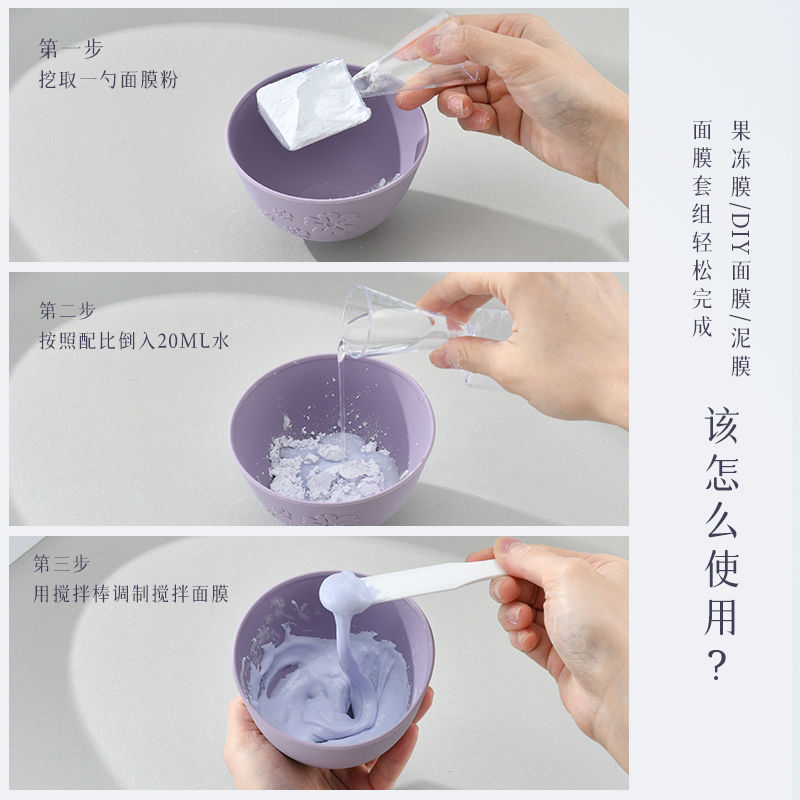 第一步
挖取一勺面膜粉

第二步
按照配比倒入20ML水

第三步
用搅拌棒调制搅拌面膜

果冻膜/DIY面膜/泥膜
面膜套组轻松完成

该怎么使用？