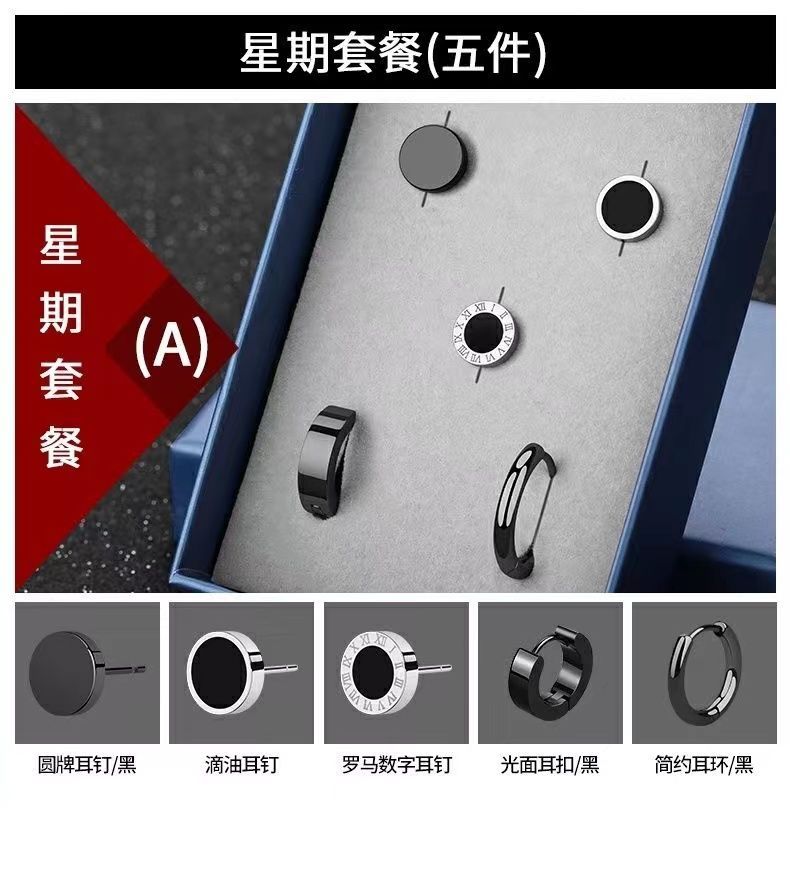 星期套餐(五件)

星期套餐

(A)

圆牌耳钉/黑

滴油耳钉

罗马数字耳钉

光面耳扣/黑

简约耳环/黑