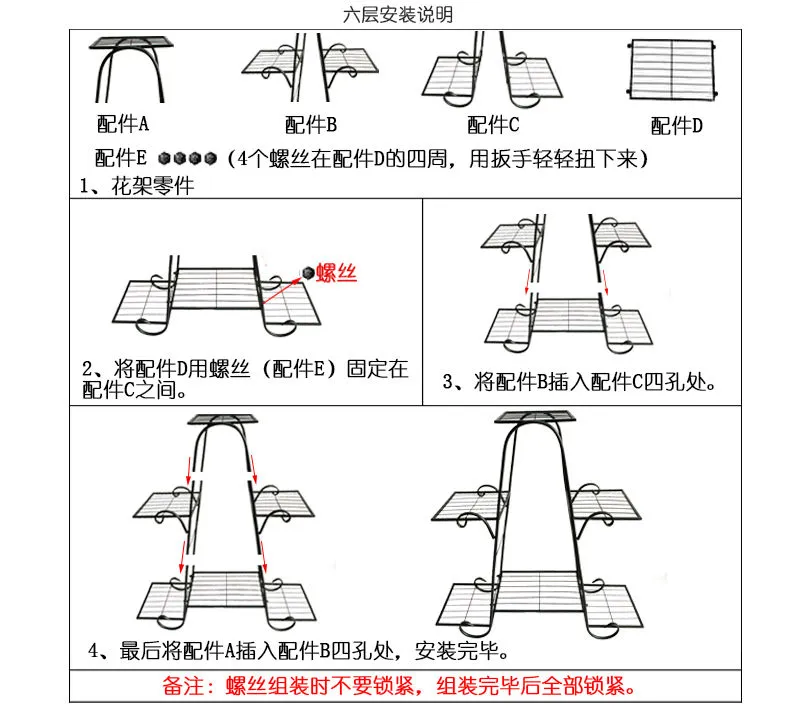 六层安装说明

配件A

配件B

配件C

配件D

配件E （4个螺丝在配件D的四周，用扳手轻轻扭下来）

1、花架零件

螺丝

2、将配件D用螺丝（配件E）固定在配件C之间。

3、将配件B插入配件C四孔处。

4、最后将配件A插入配件B四孔处，安装完毕。

备注：螺丝组装时不要锁紧，组装完毕后全部锁紧。